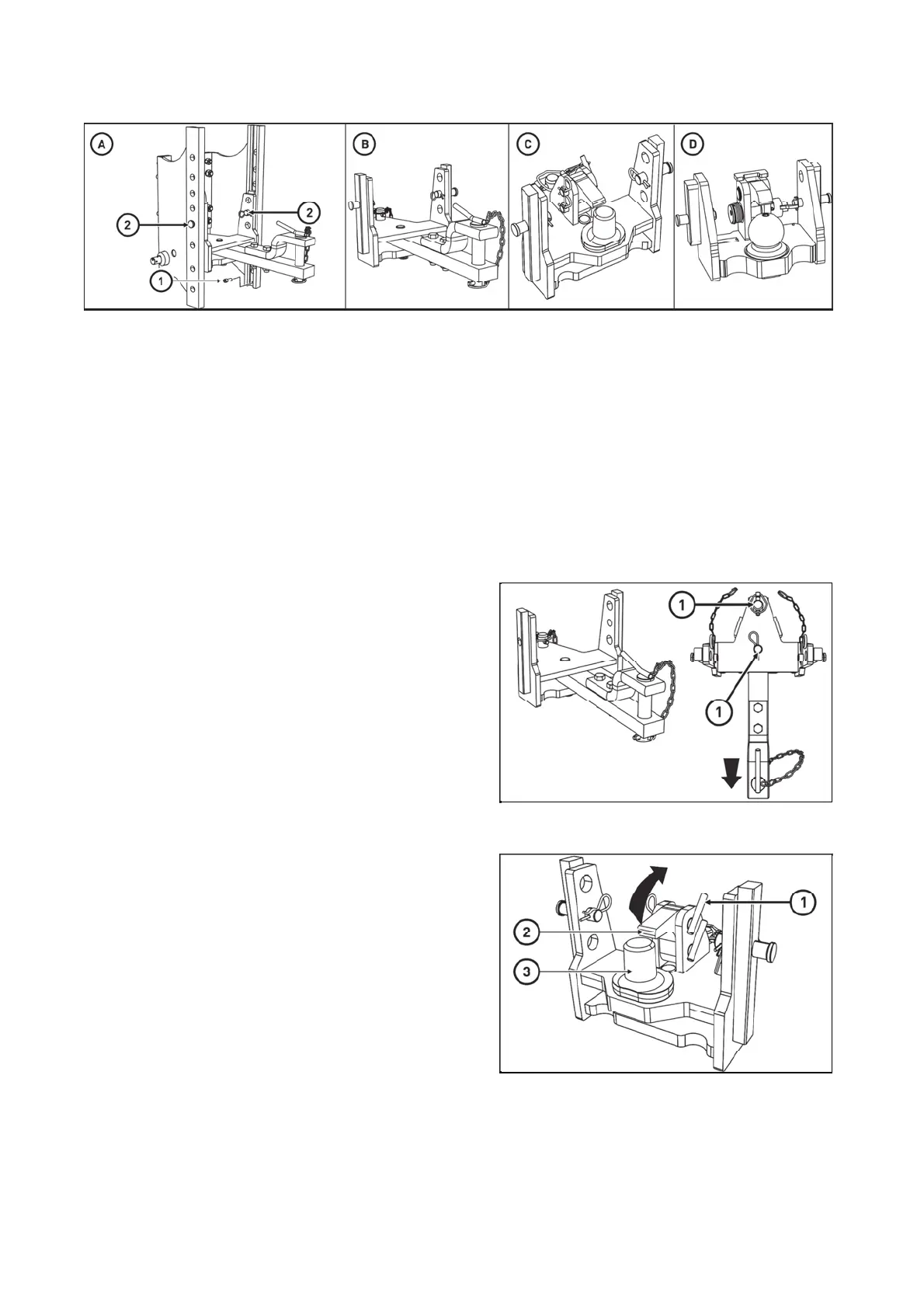 A

2

2

1

B

C

D

1

1

1

2

3