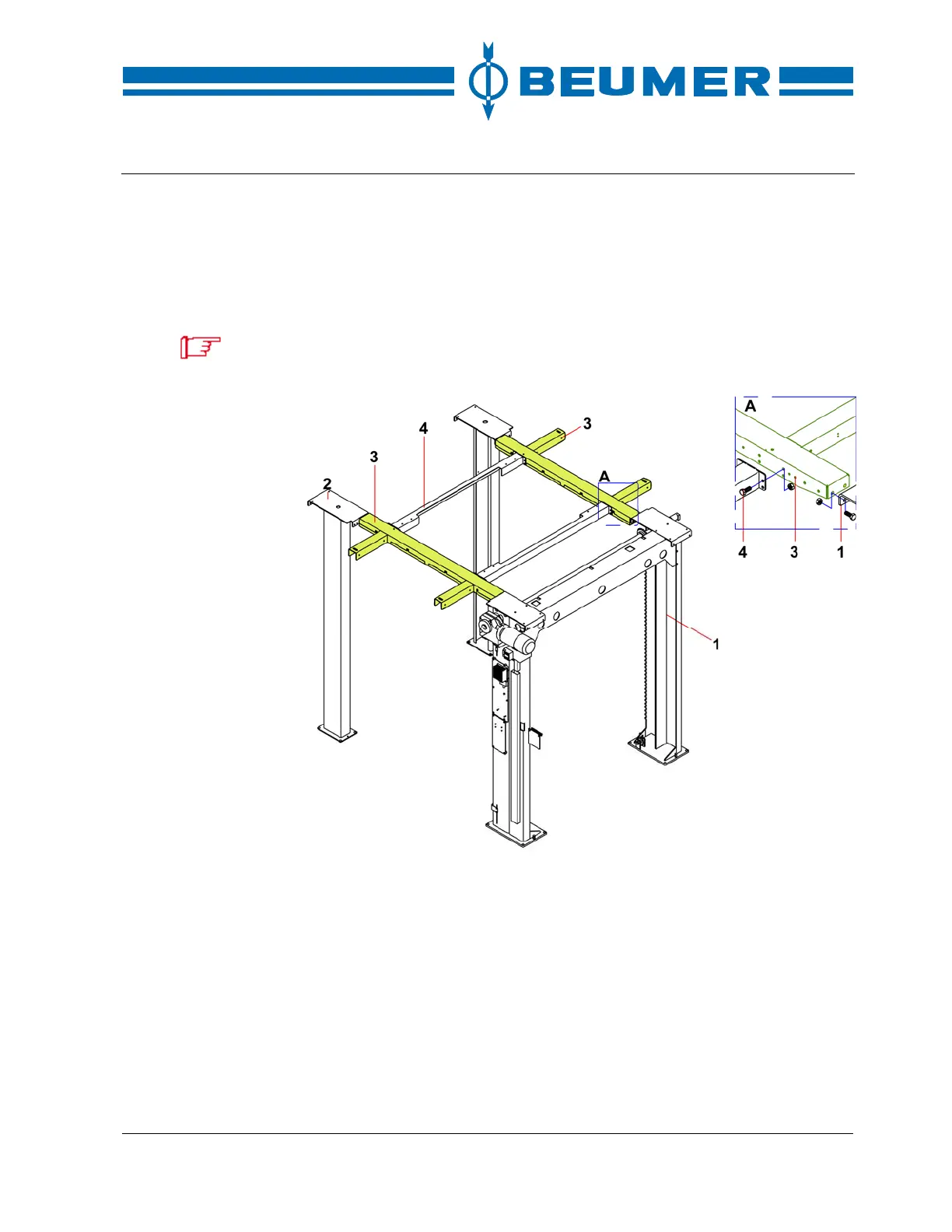 BEUMER

4
3
3
2
A
1

A
4
3
1