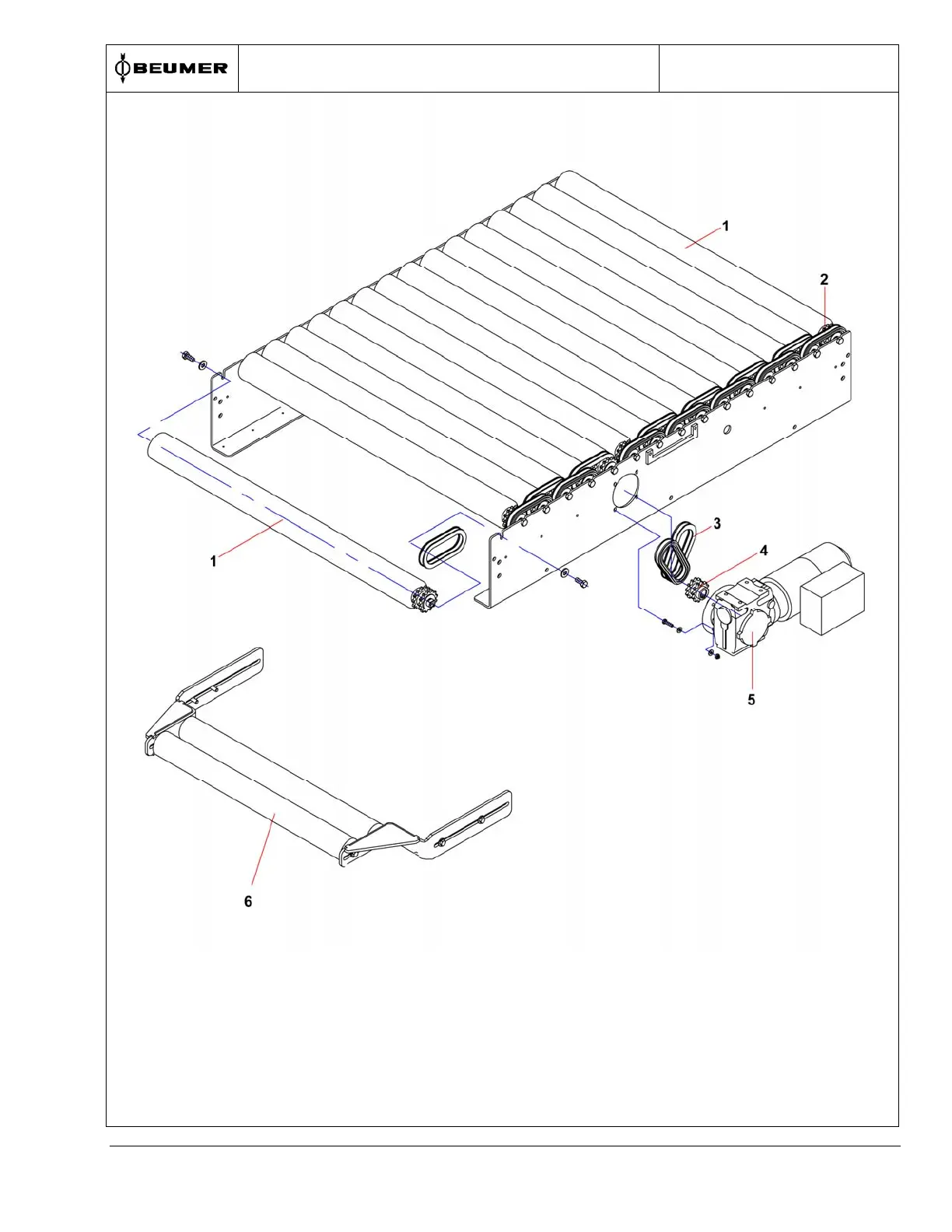 BEUMER

1
2
1
3
4
5
6