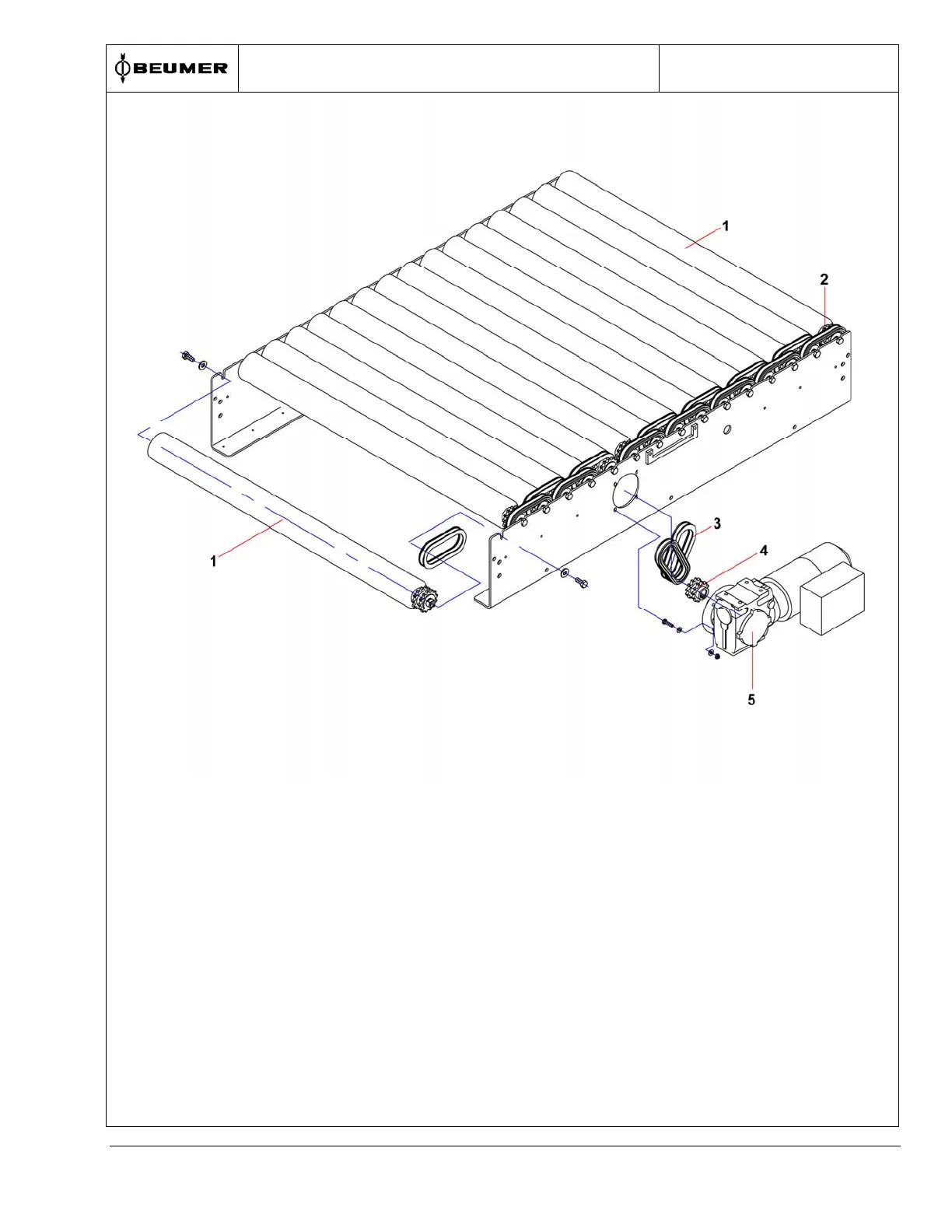 BEUMER

1

2

1

3

4

5