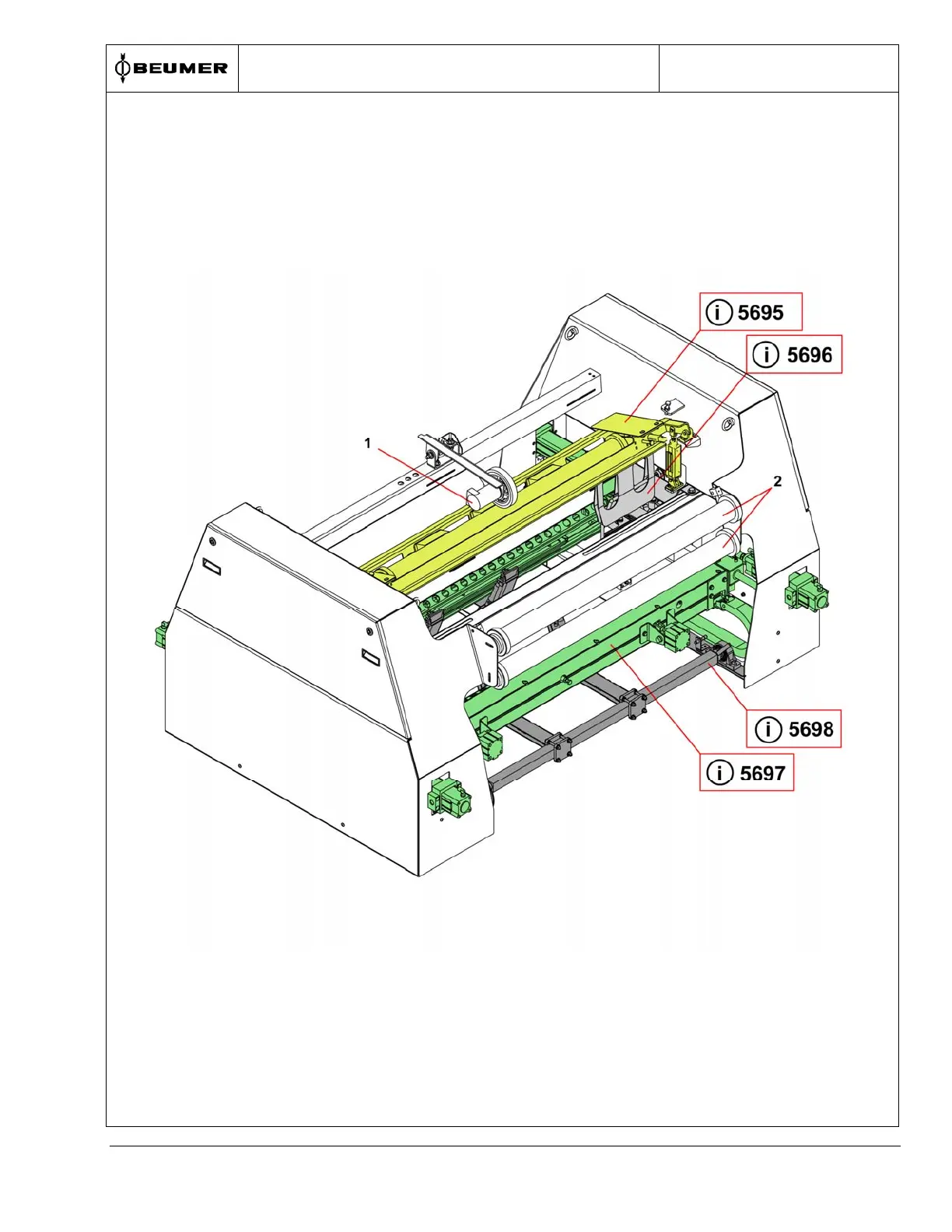 BEUMER

i 5695

i 5696

1

2

i 5698

i 5697