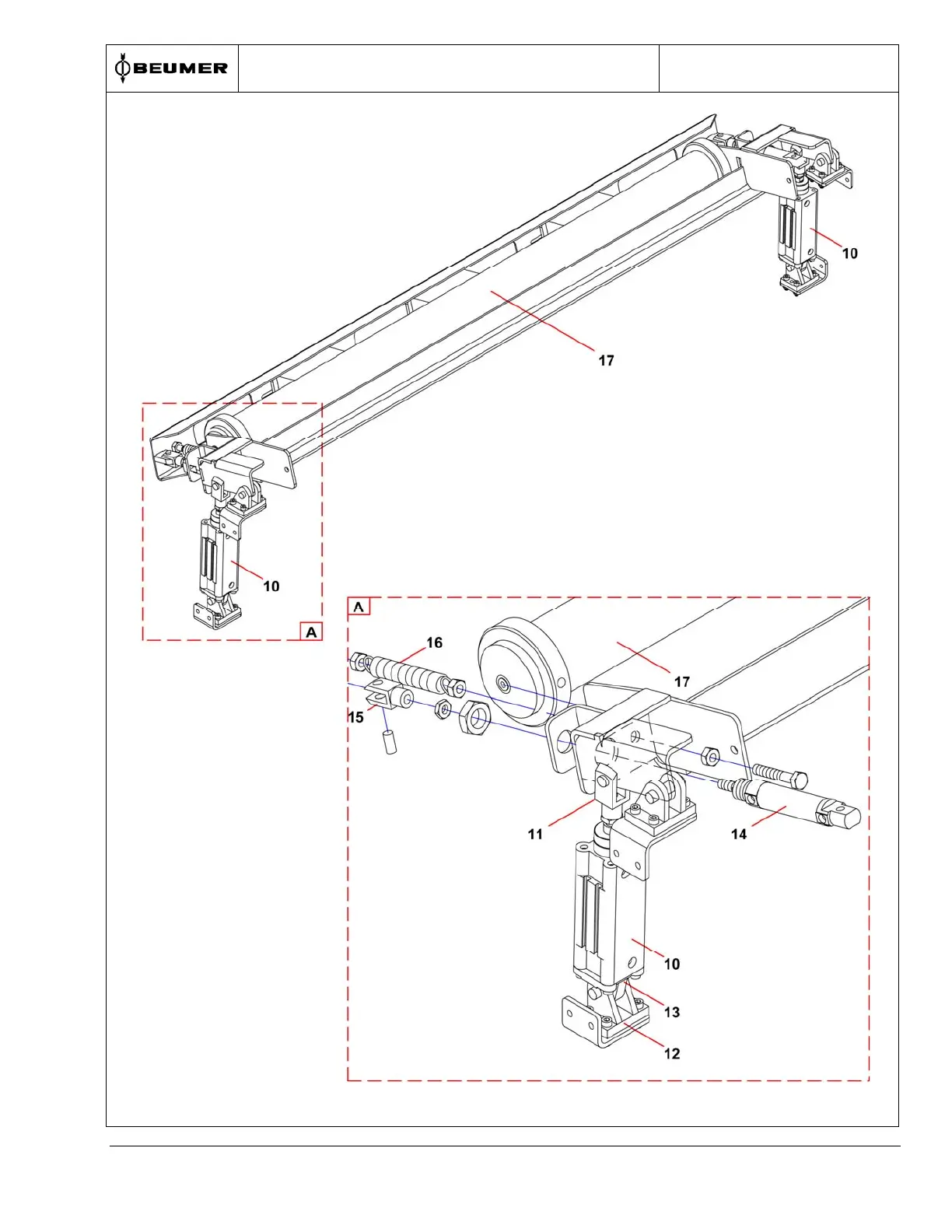 BEUMER

10

17

10

A

A

16

17

15

11

14

10

13

12