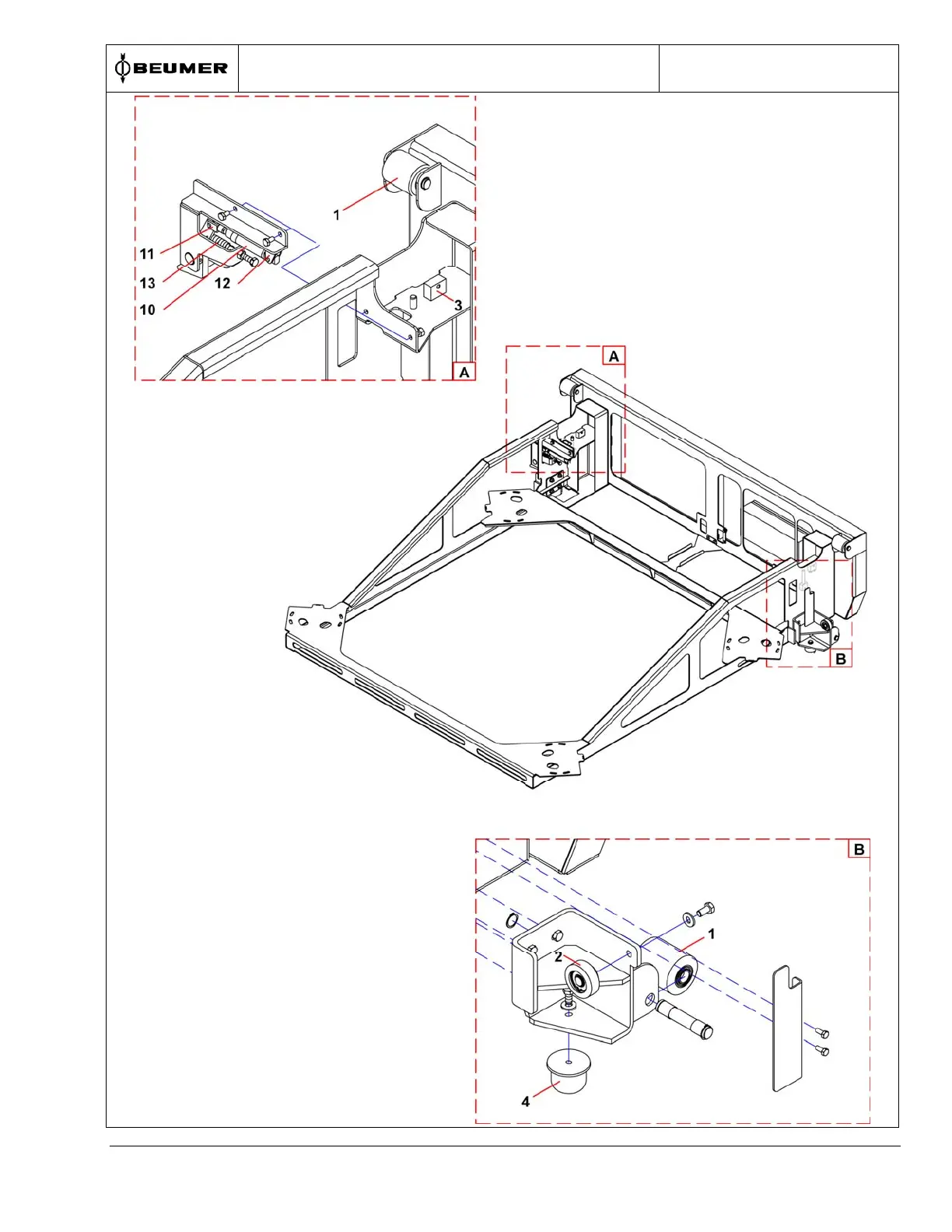 BEUMER

1

11

13

12

10

3

A

A

B

B

1

2

4