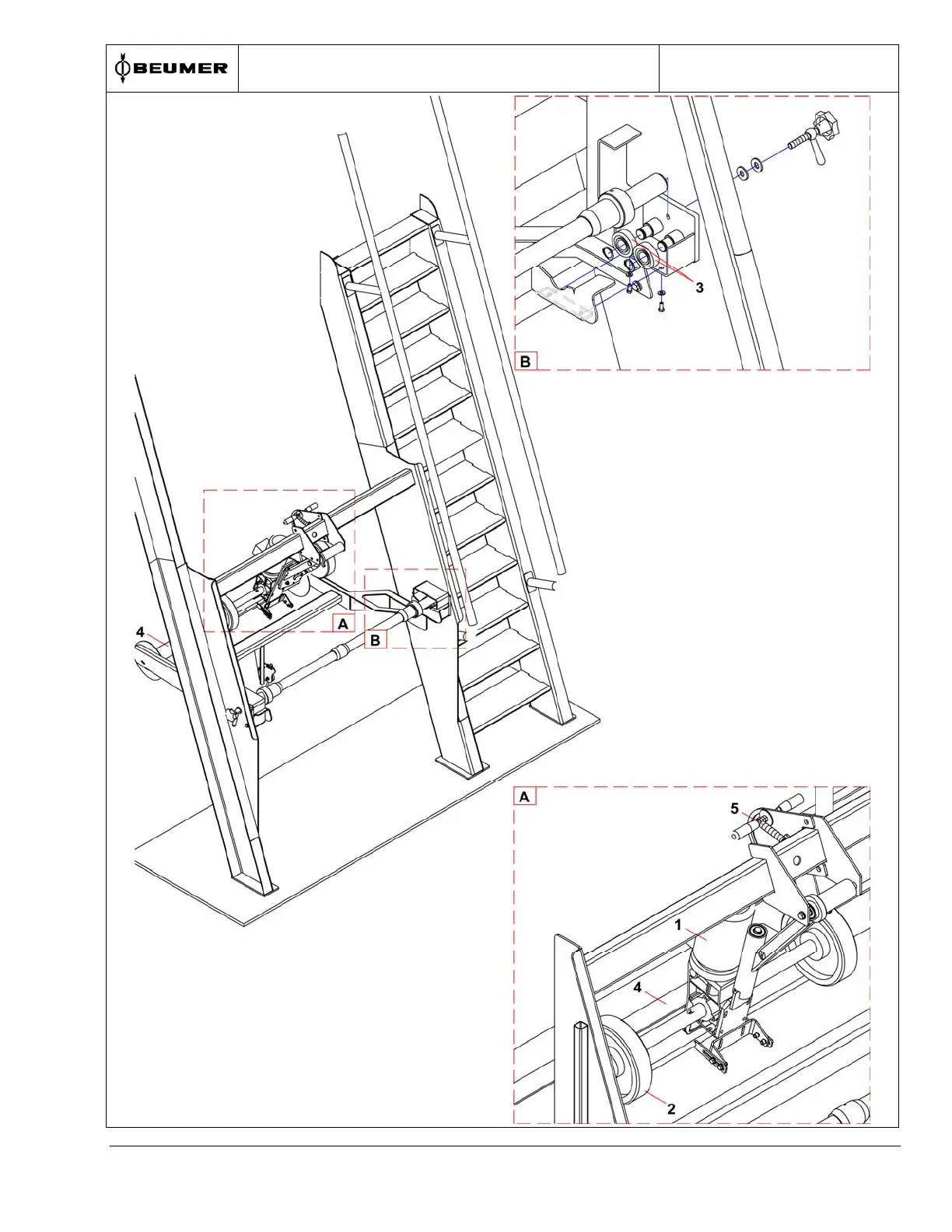 BEUMER

3

B

A

B

4

A

5

1

4

2