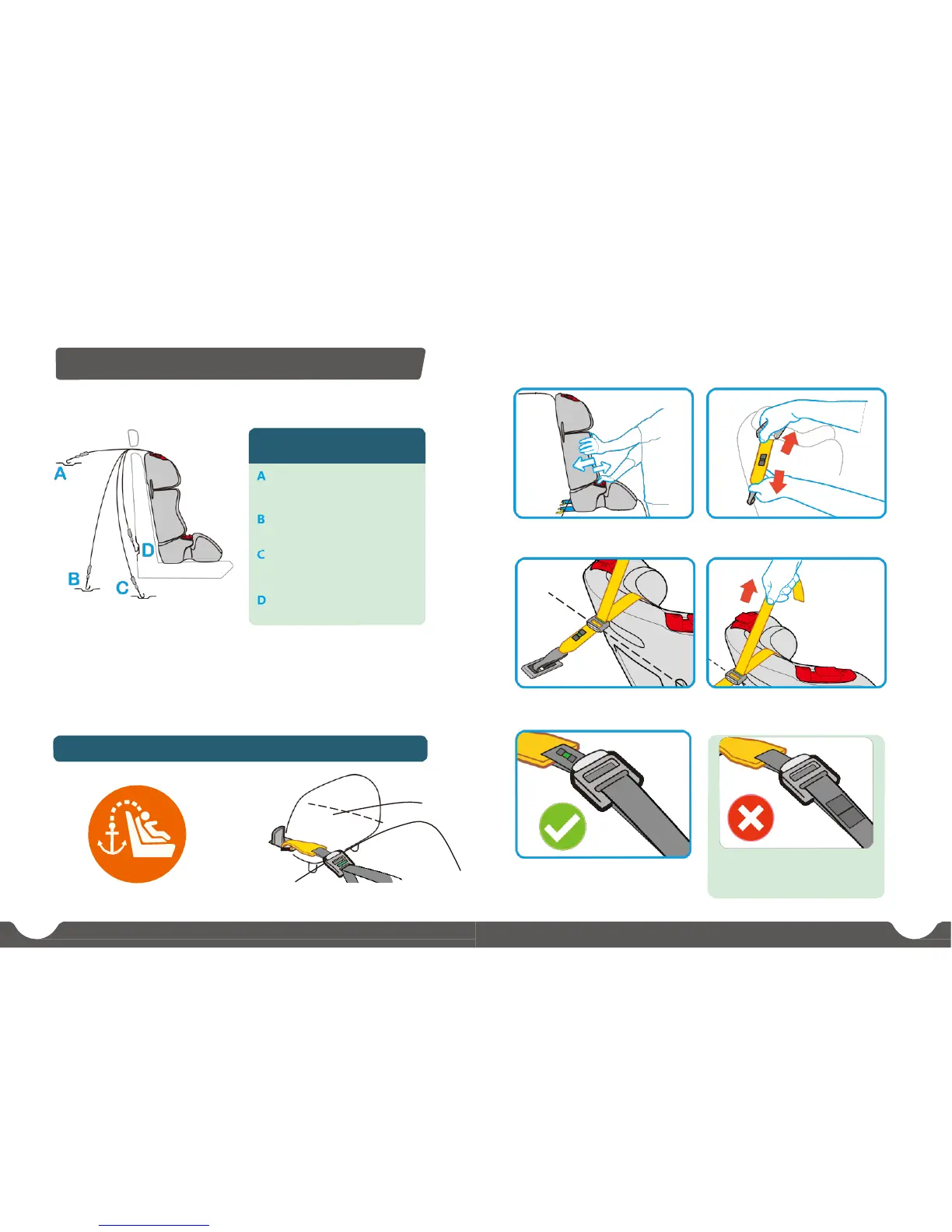 A
B
C
D

A

B

C

D