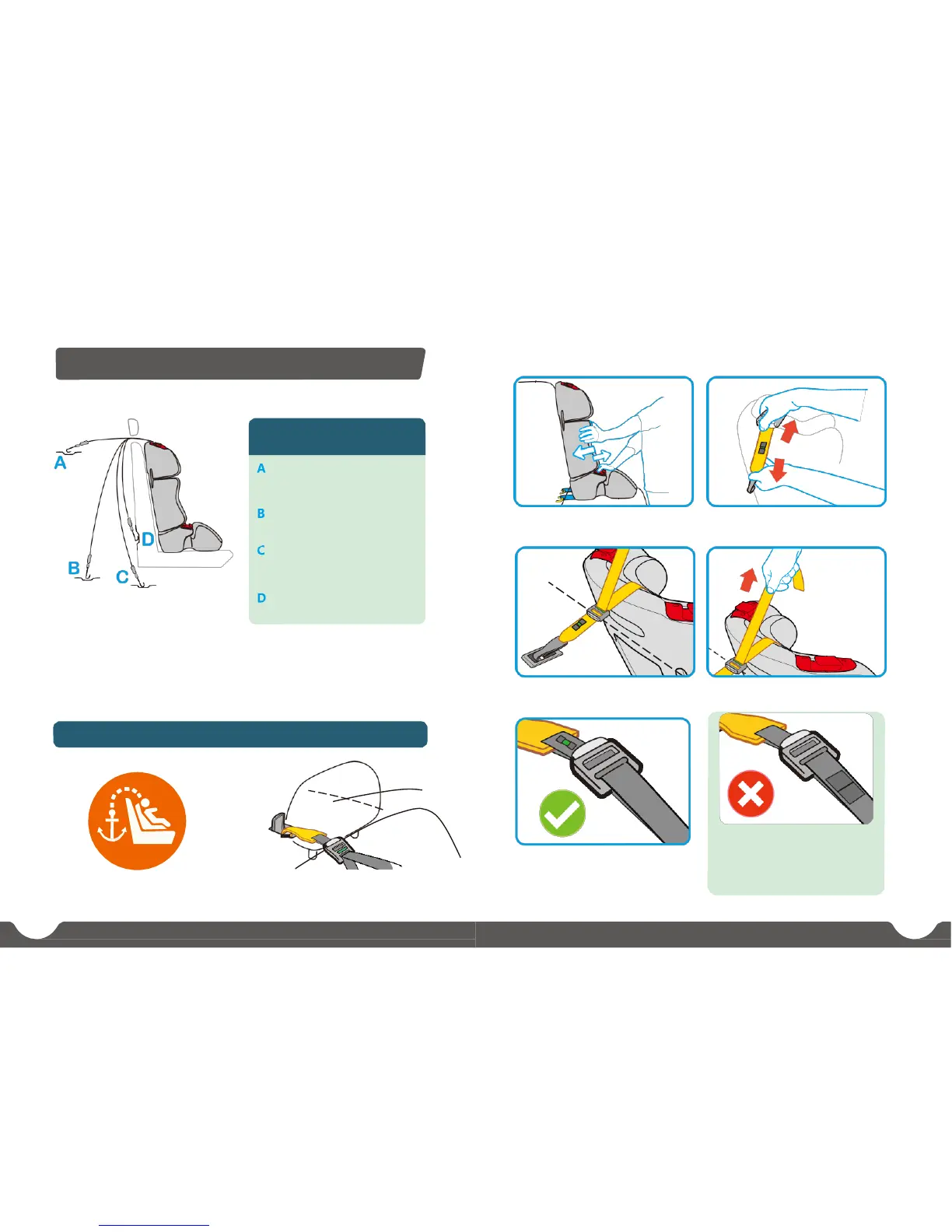 A

B

C

D

A

B

C

D