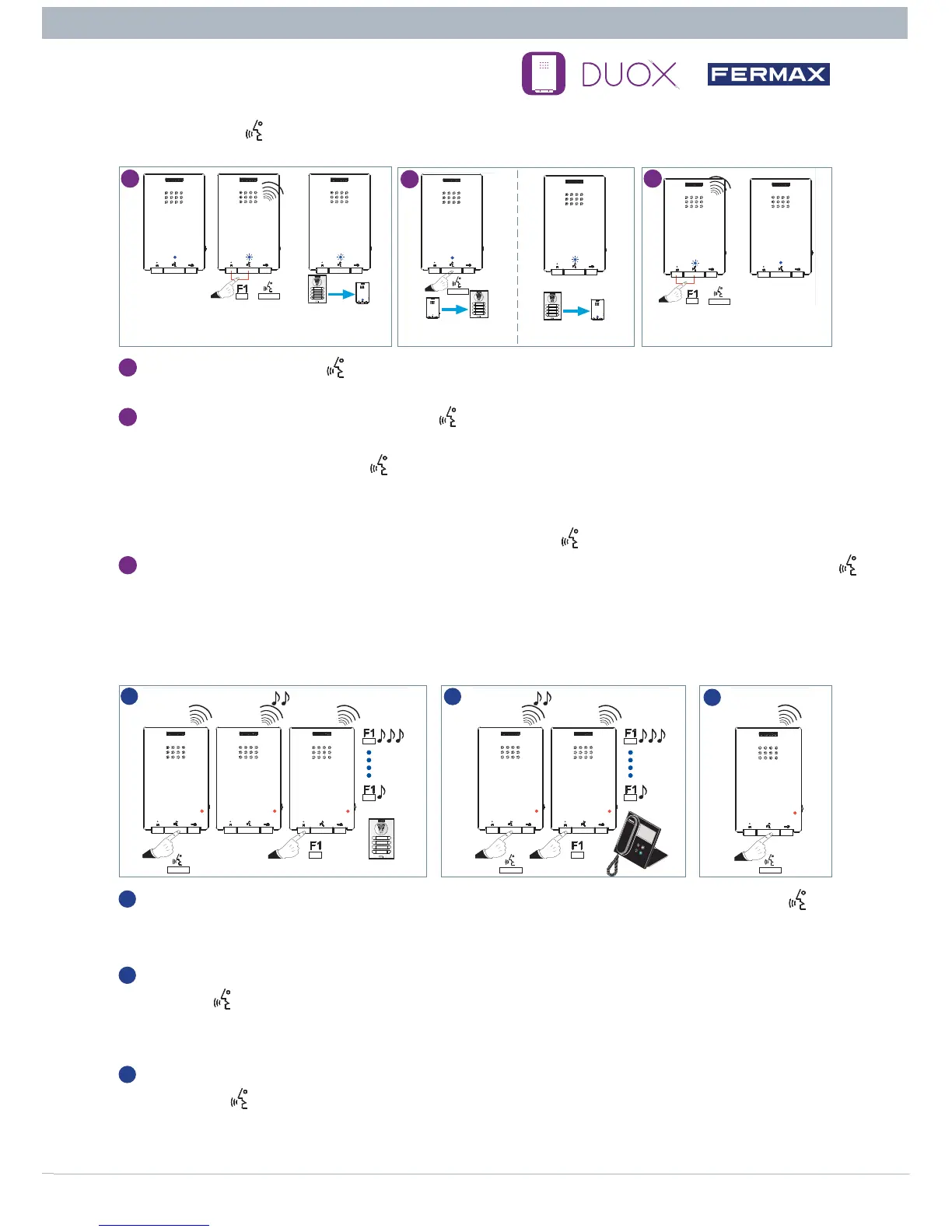 DUOX FERMAX

F1

F1

F1

F1

F1

F1

F1

F1

F1