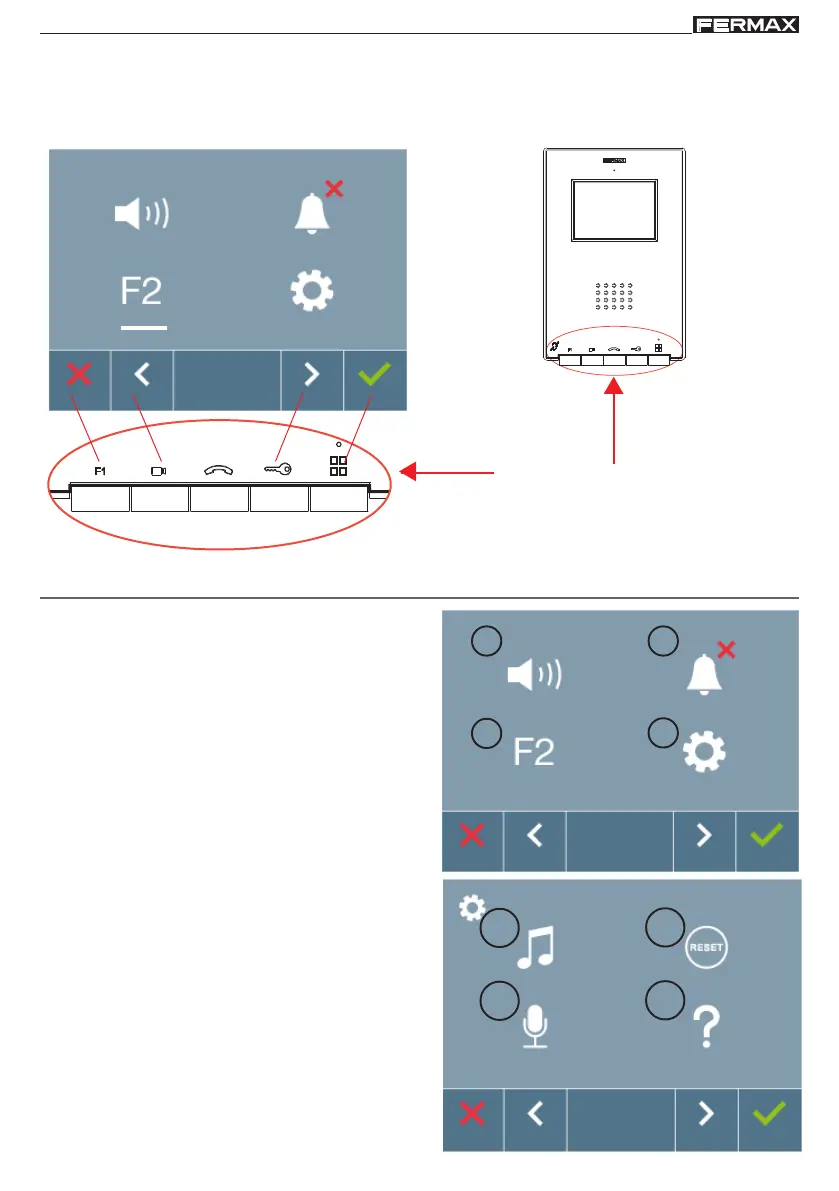 FERMAX

F2

F1

F2

RESET