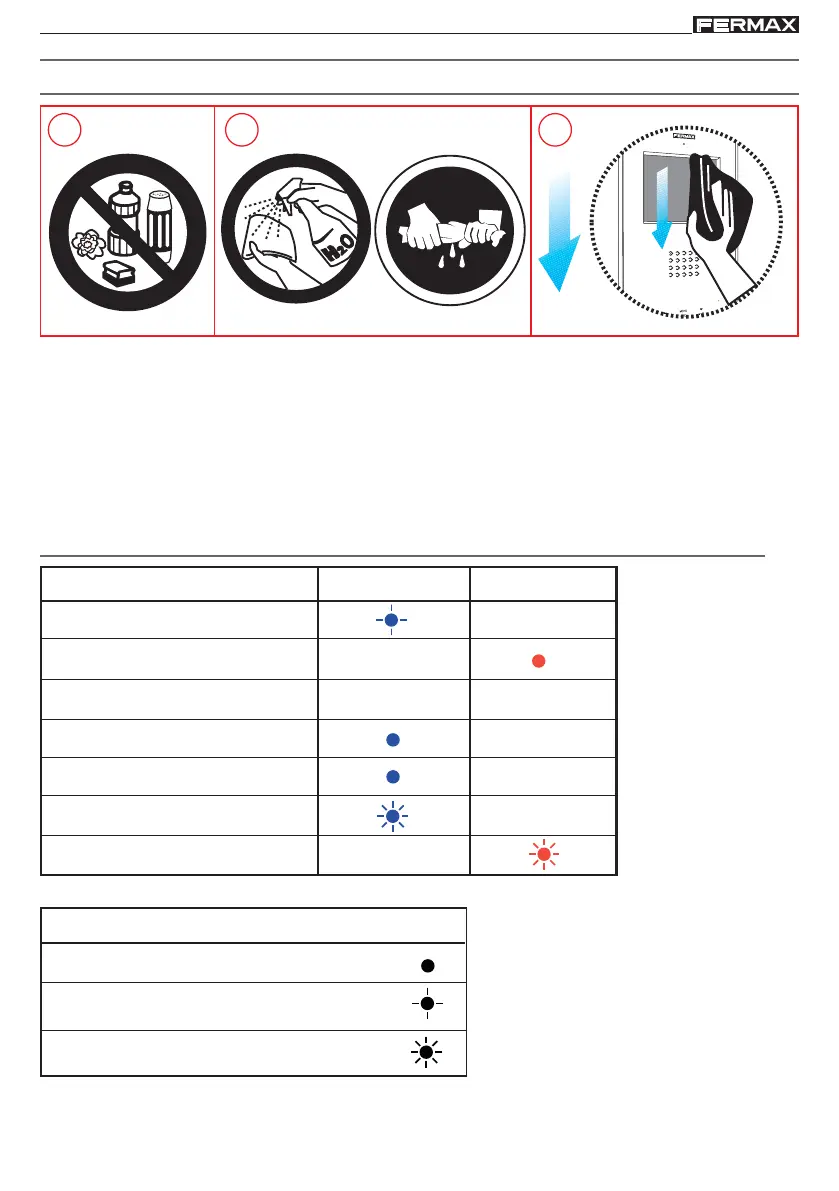 FERMAX

$H_2O$

FERMAX