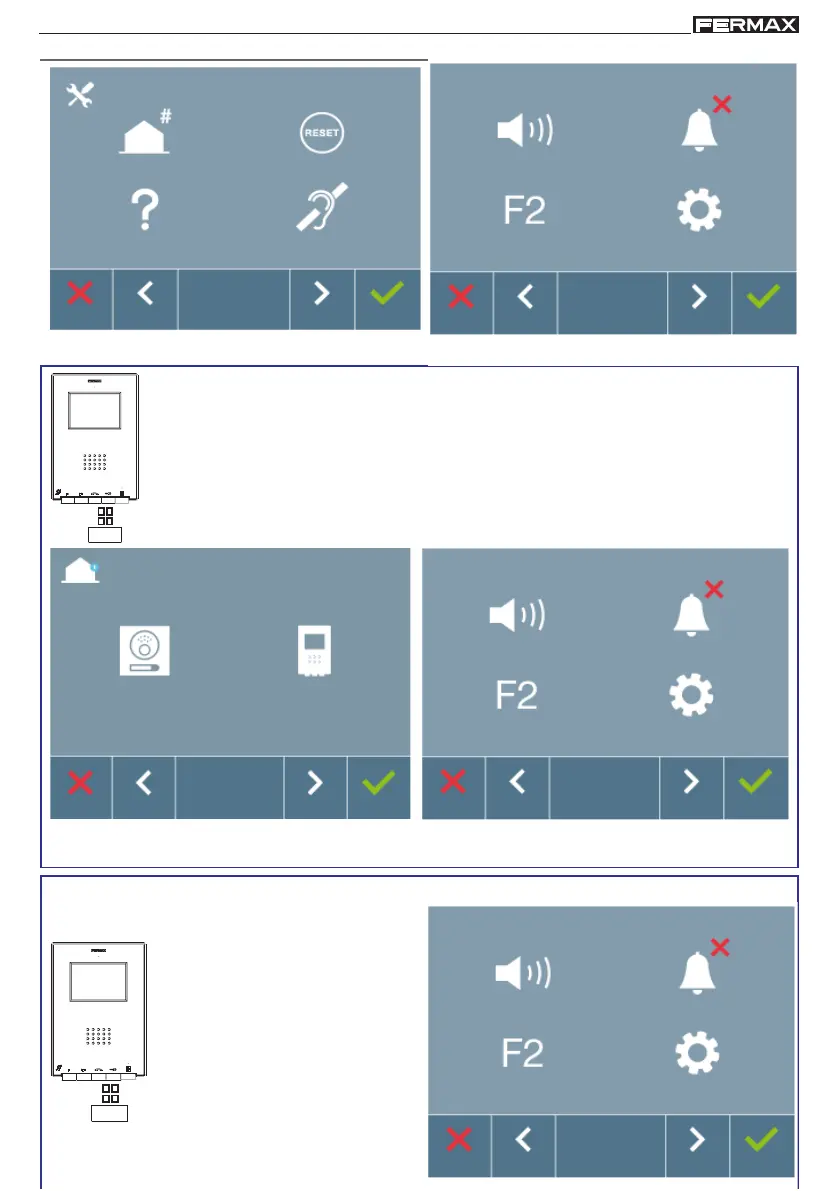 FERMAX

RESET

F2

FERMAX

F2

FERMAX

F2