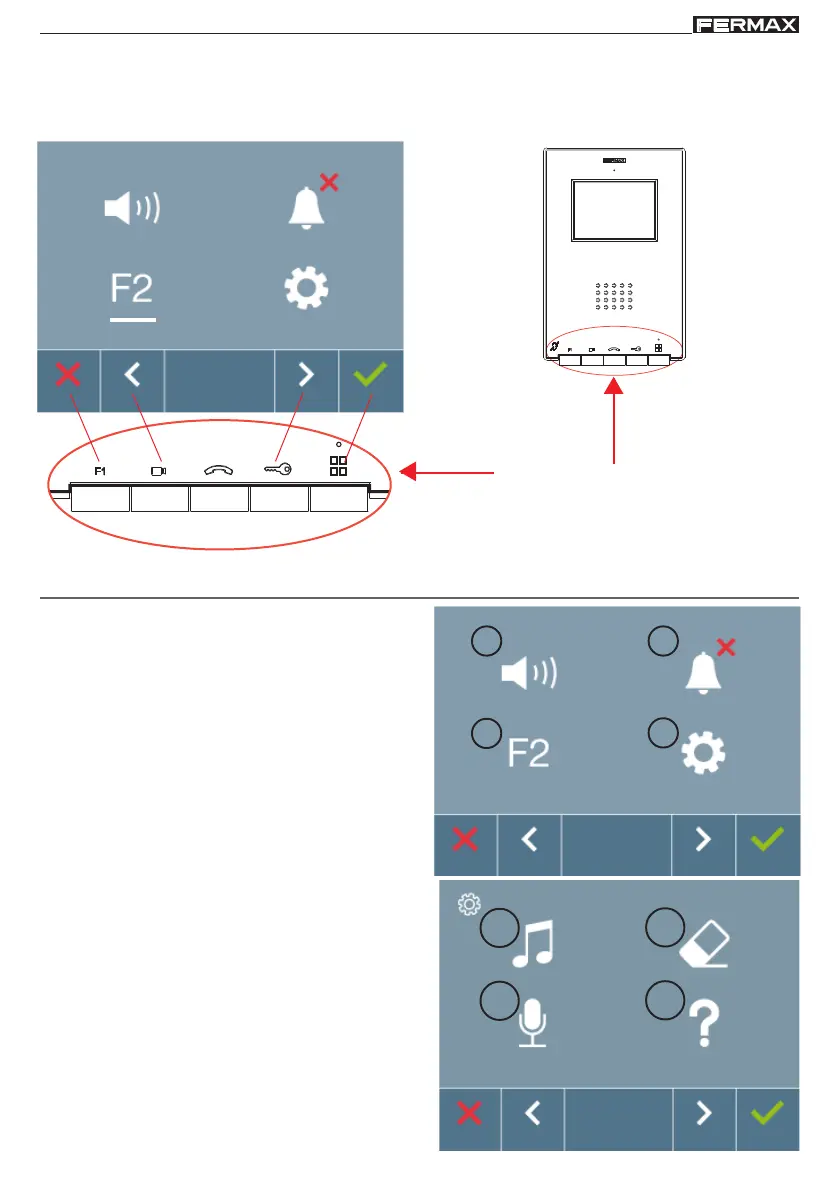 FERMAX

F2

F1

F2