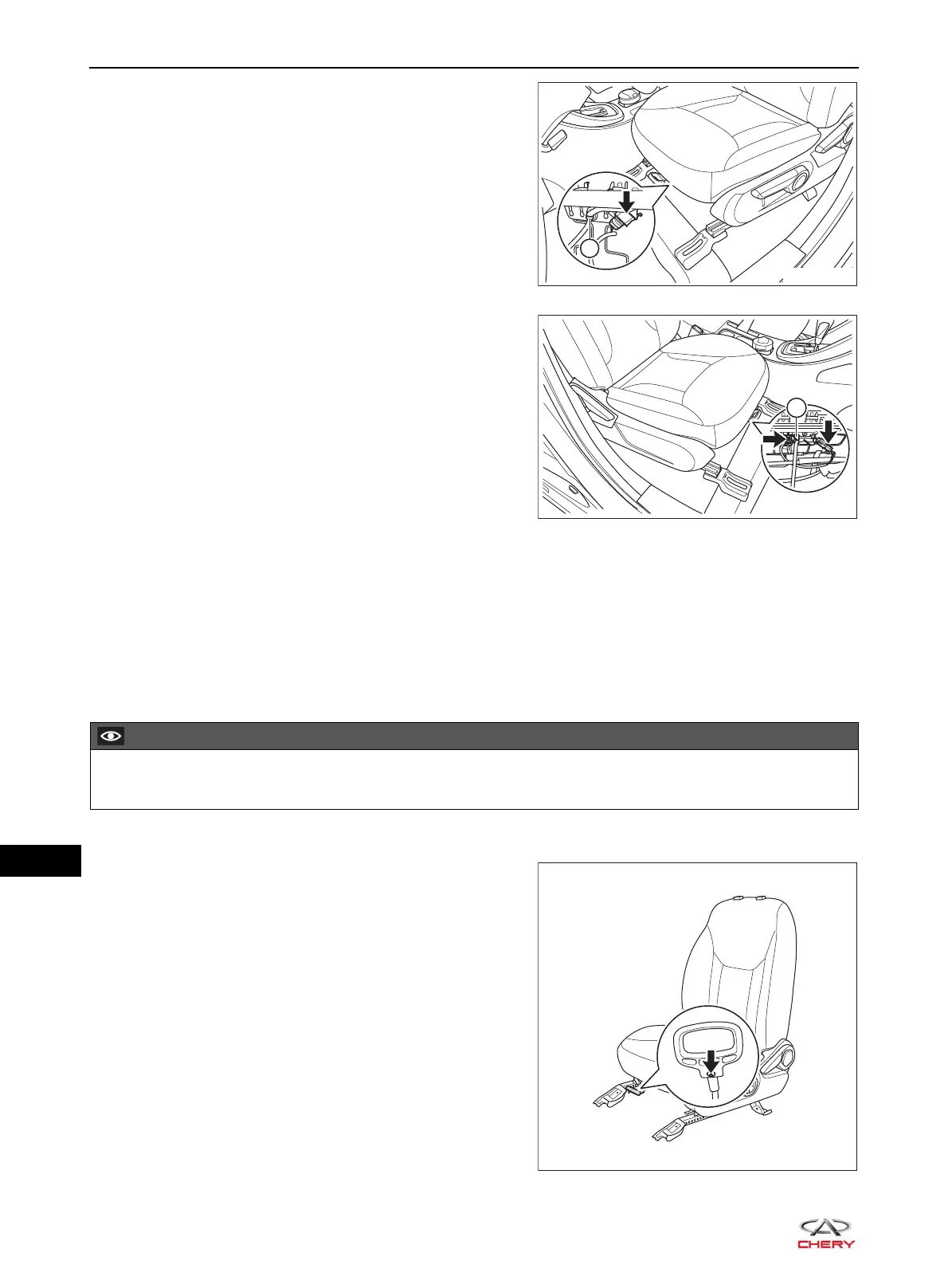 CHERY