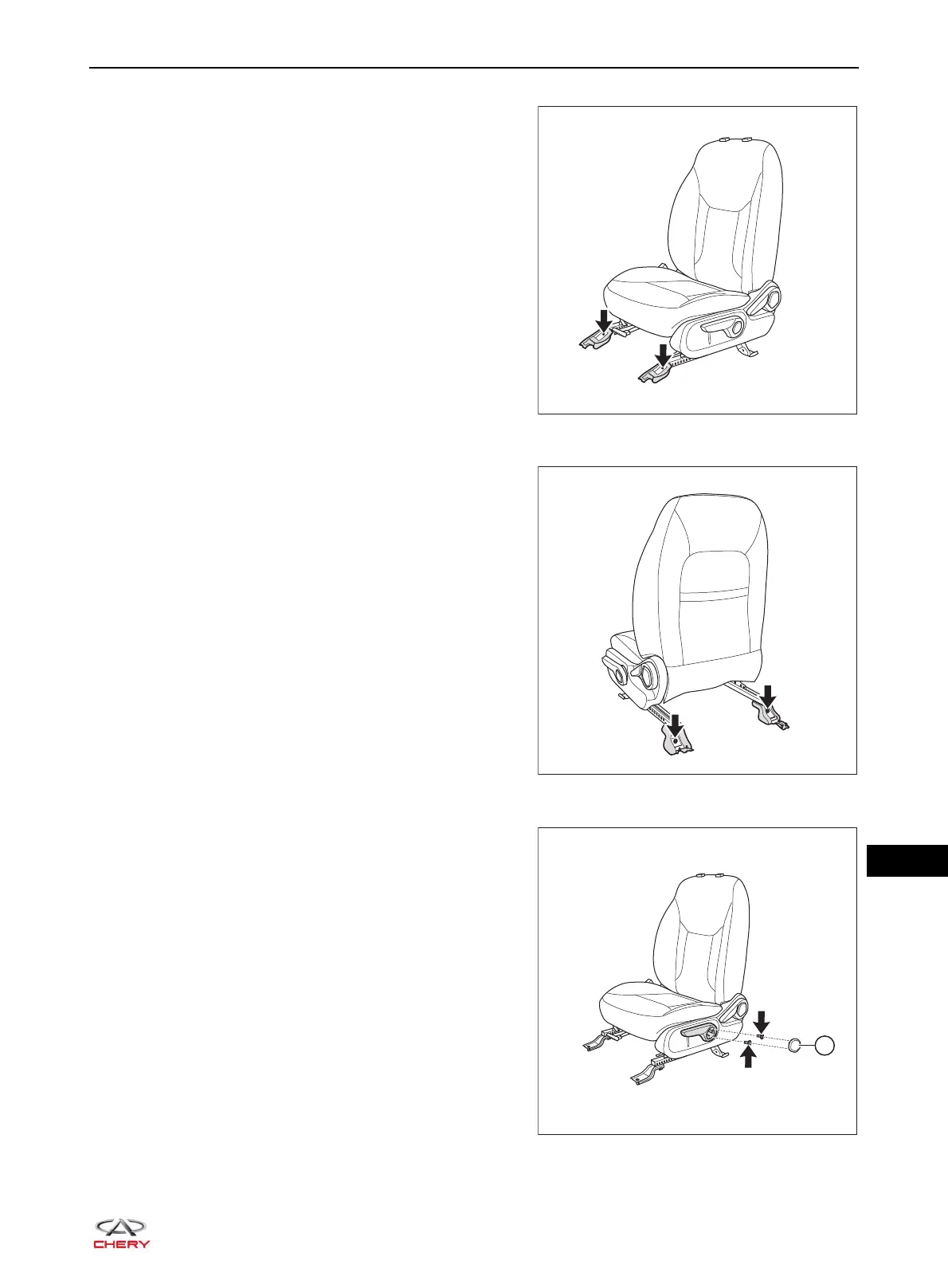 CHERY