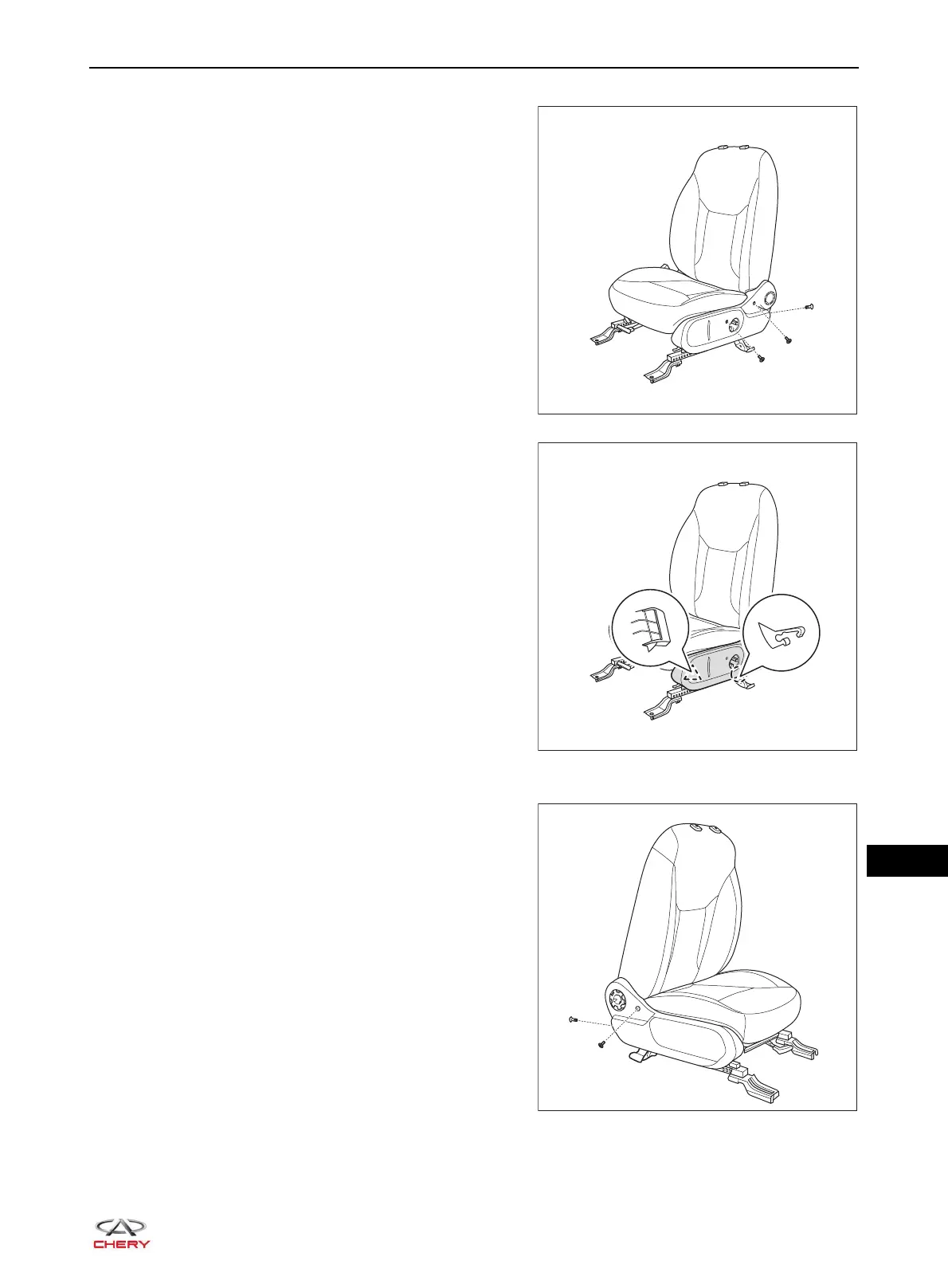 CHERY