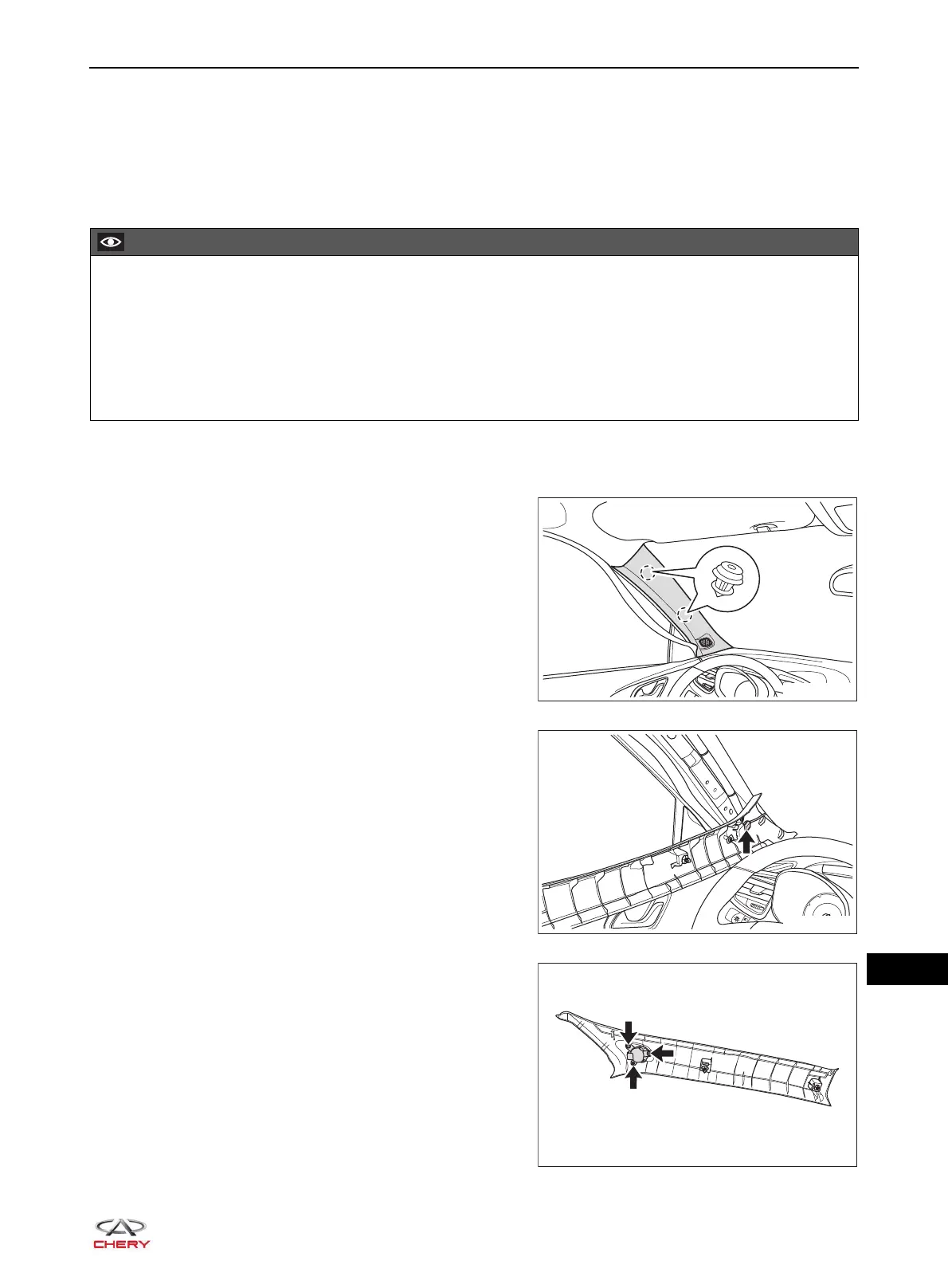 CHERY