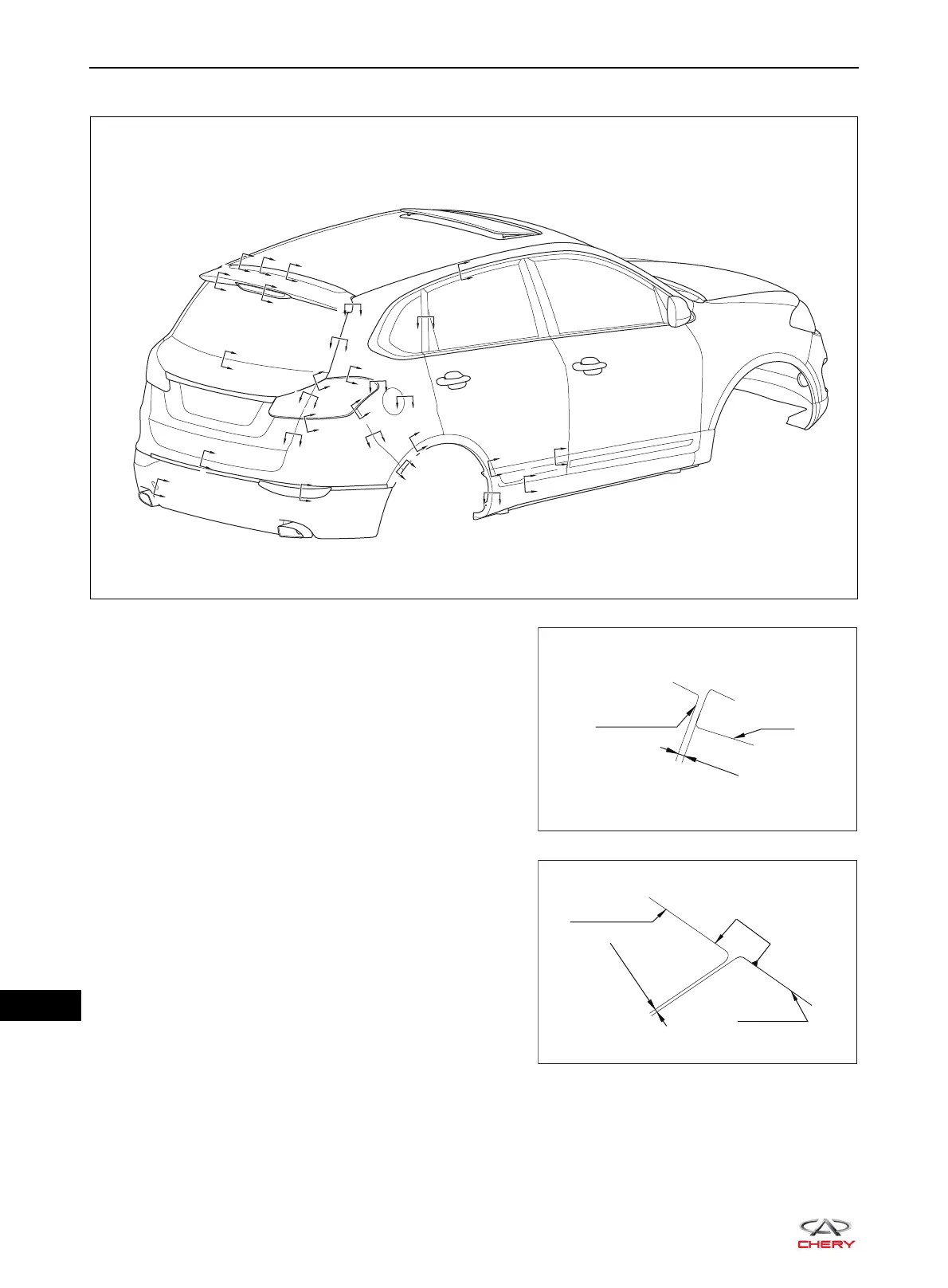 CHERY