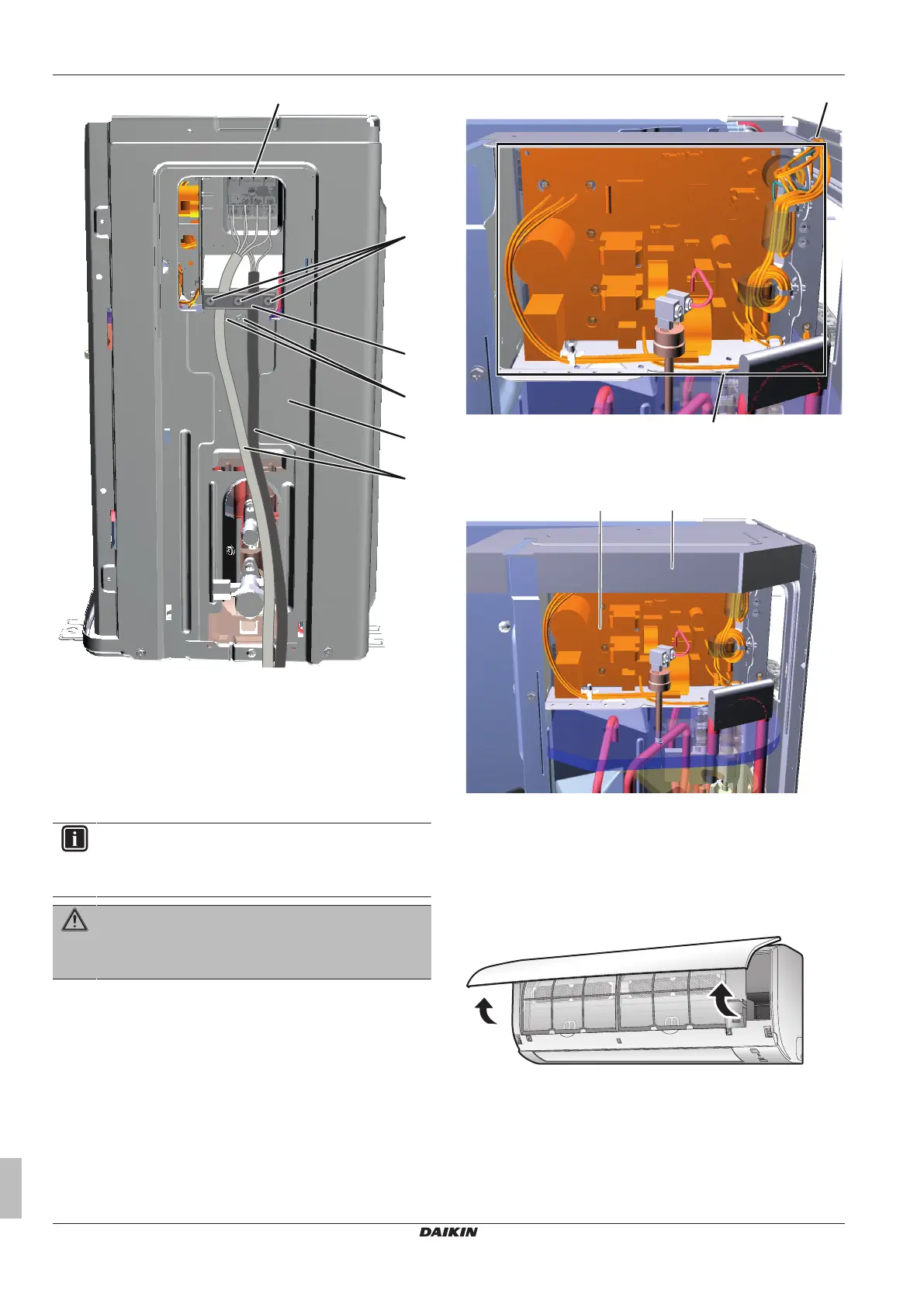 DAIKIN