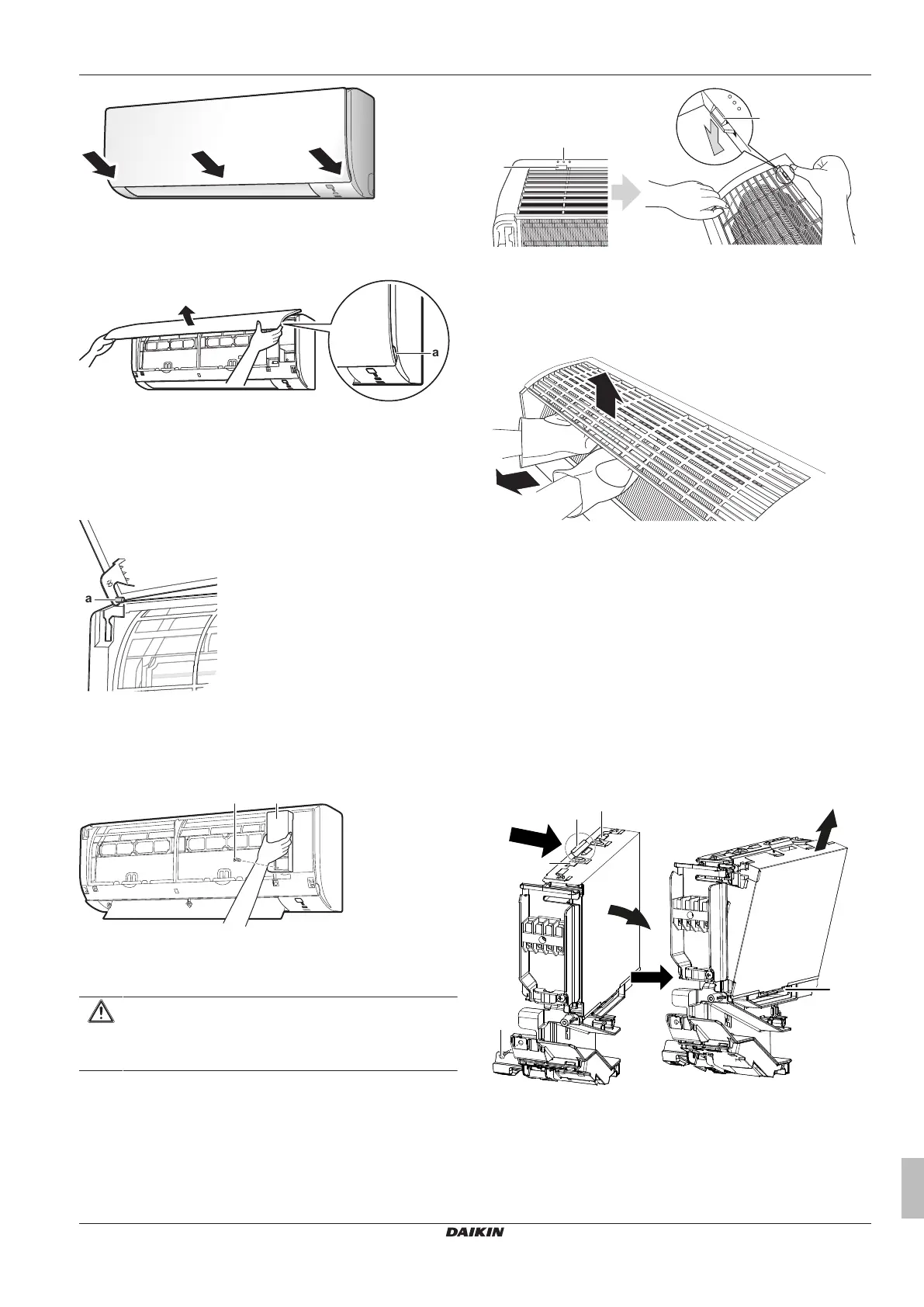 a

a

DAIKIN