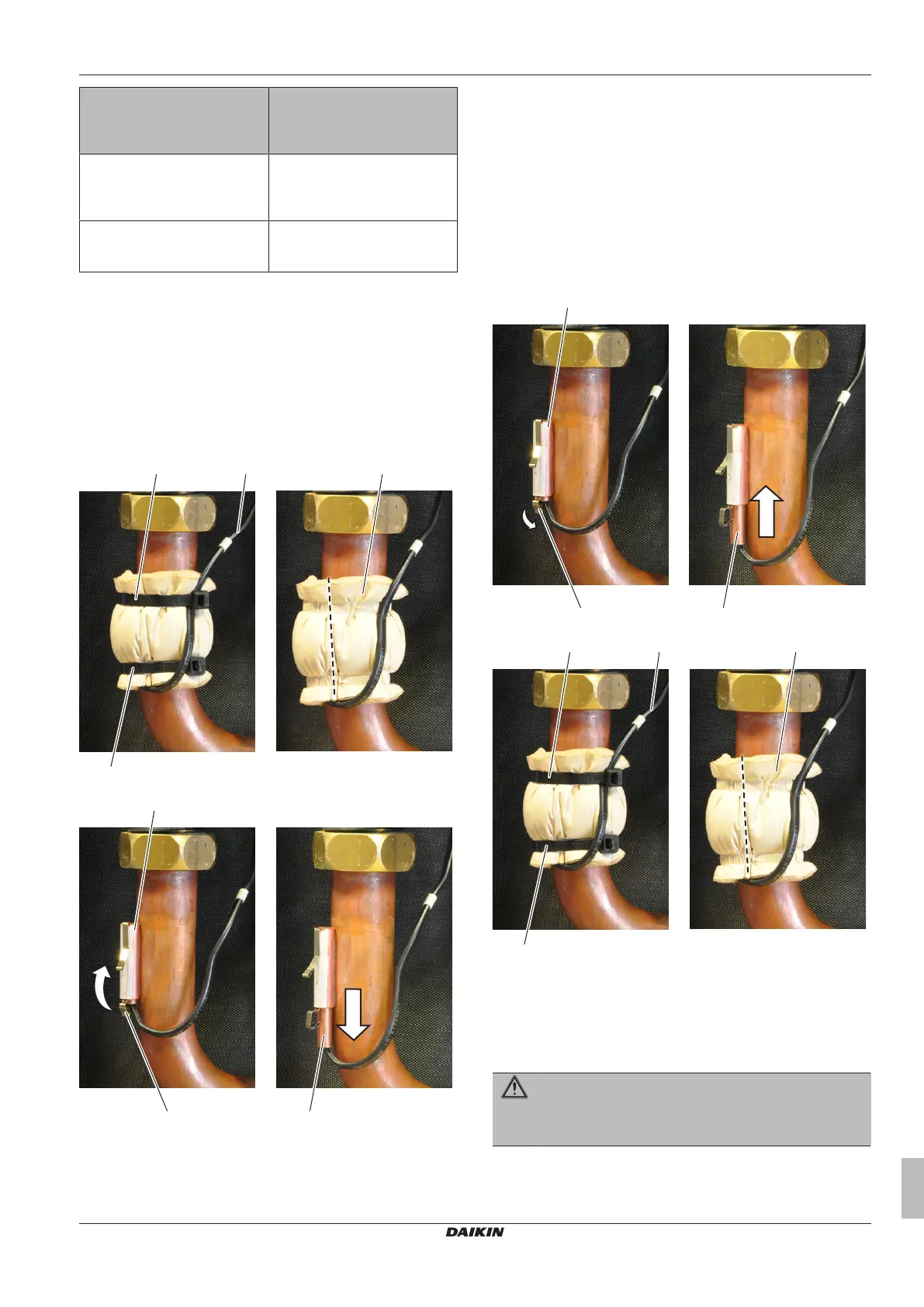 DAIKIN