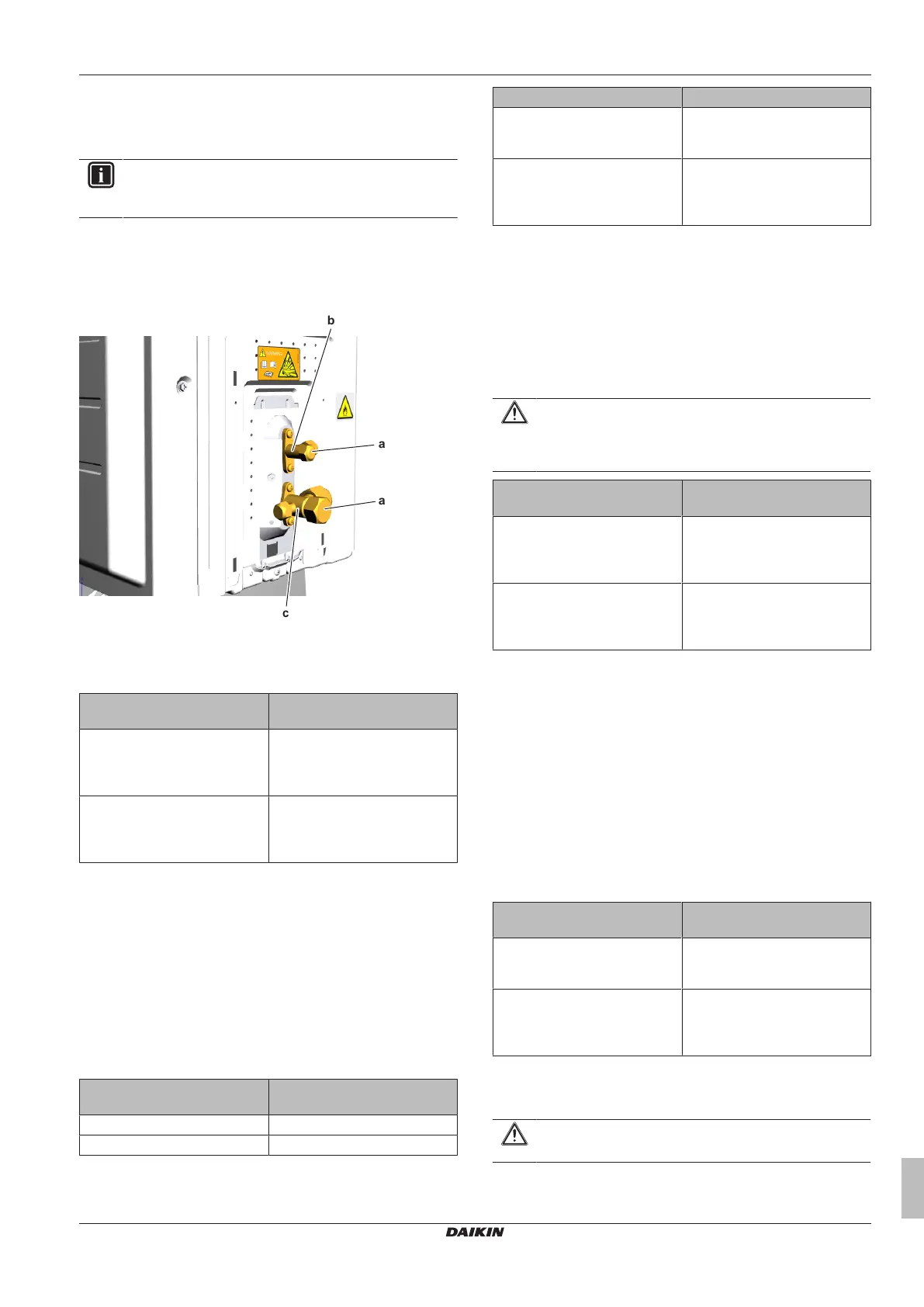 b

a

a

c

DAIKIN