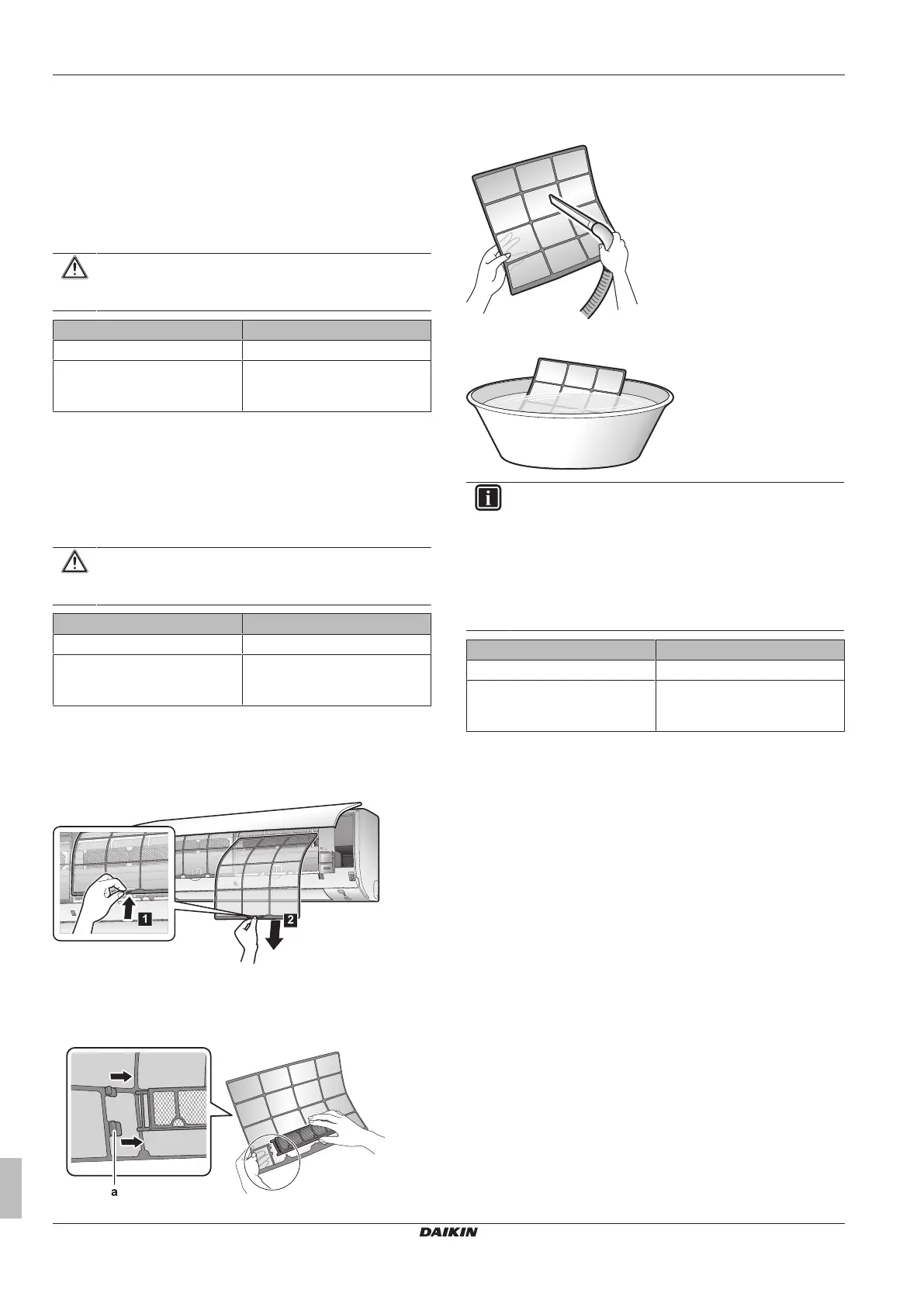 1

2

a

DAIKIN