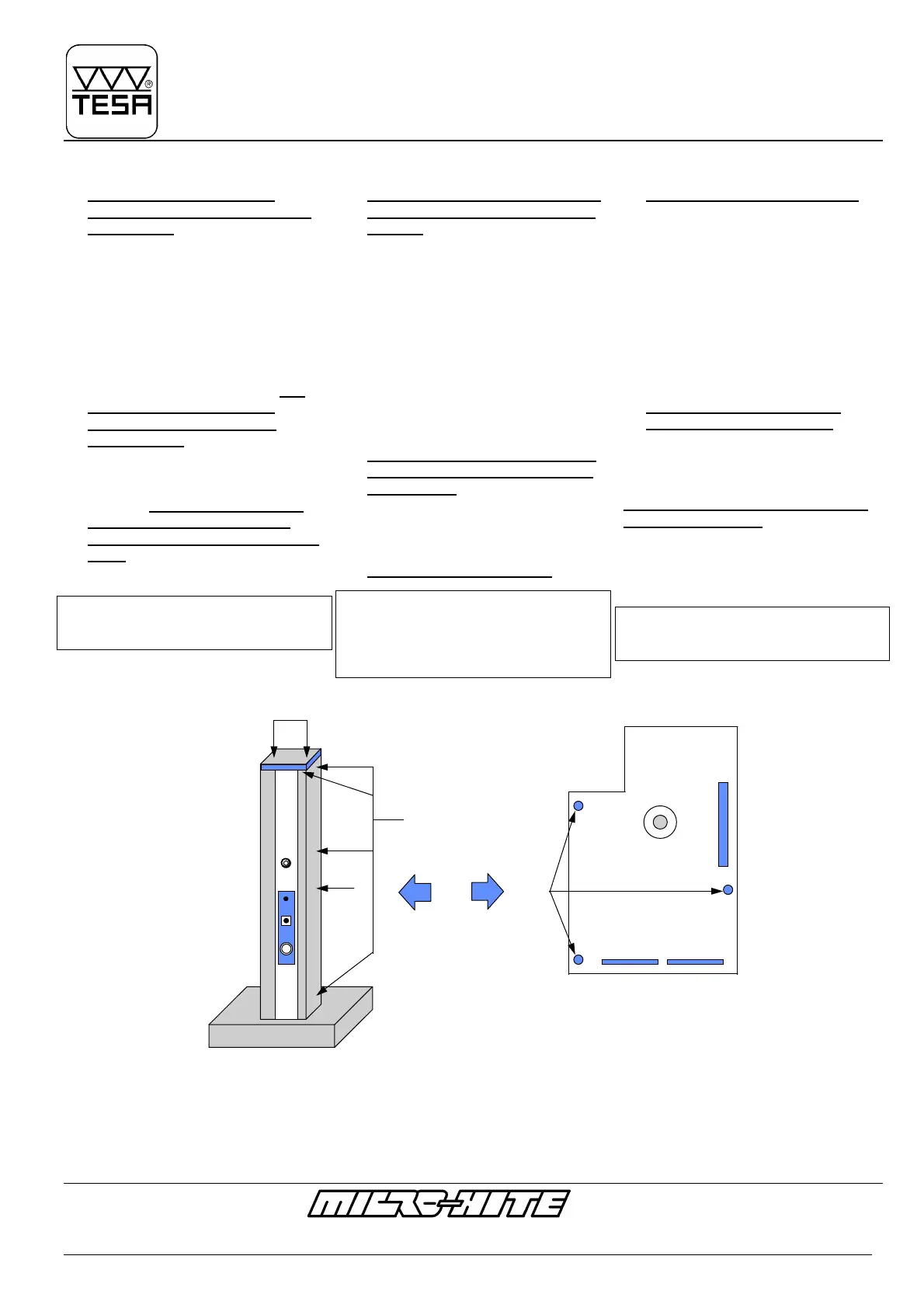 TESA

MICRO-HITE