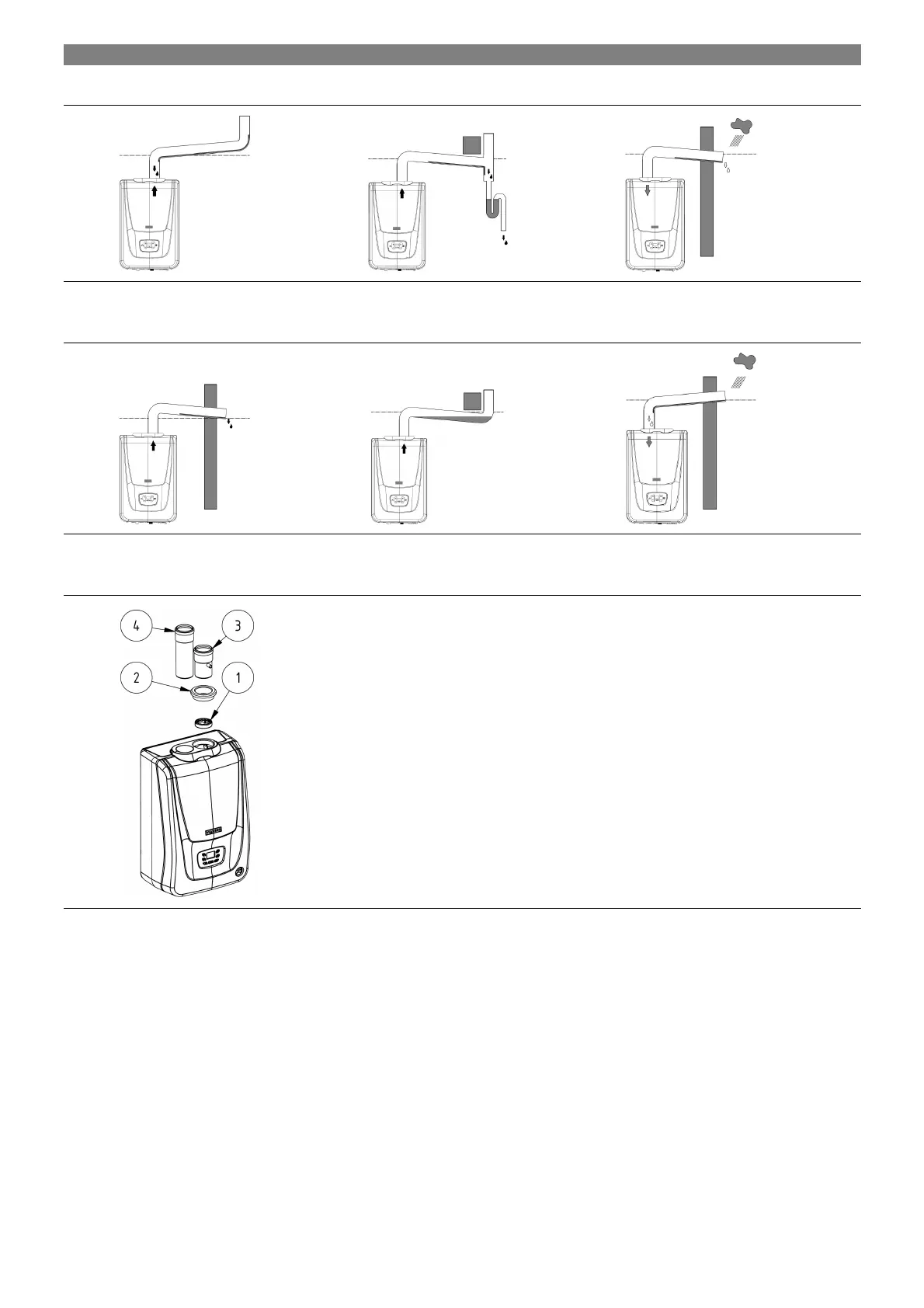 4
3
2
1