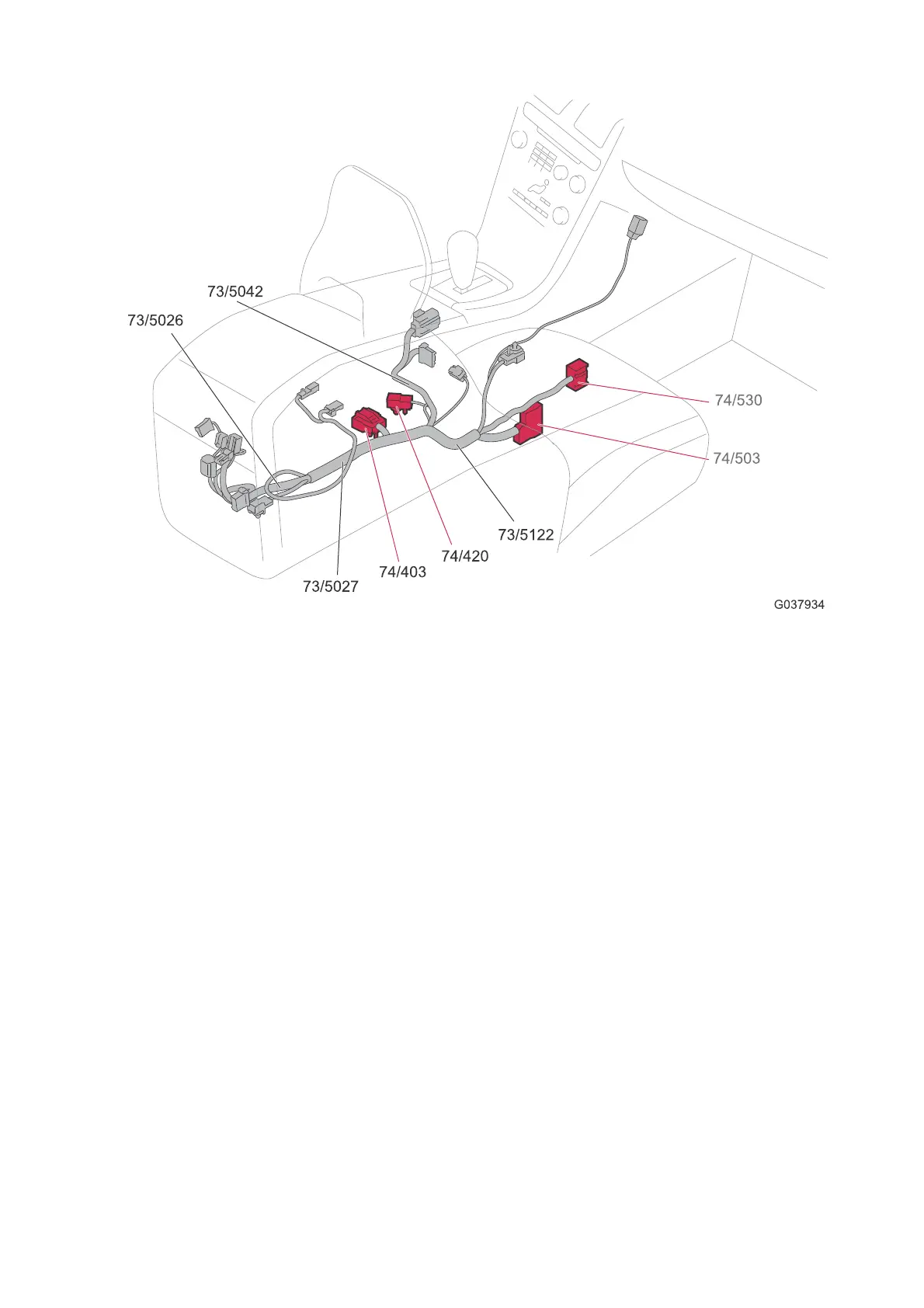 73/5042
73/5026
74/530
74/503
73/5122
74/420
74/403
73/5027
G037934