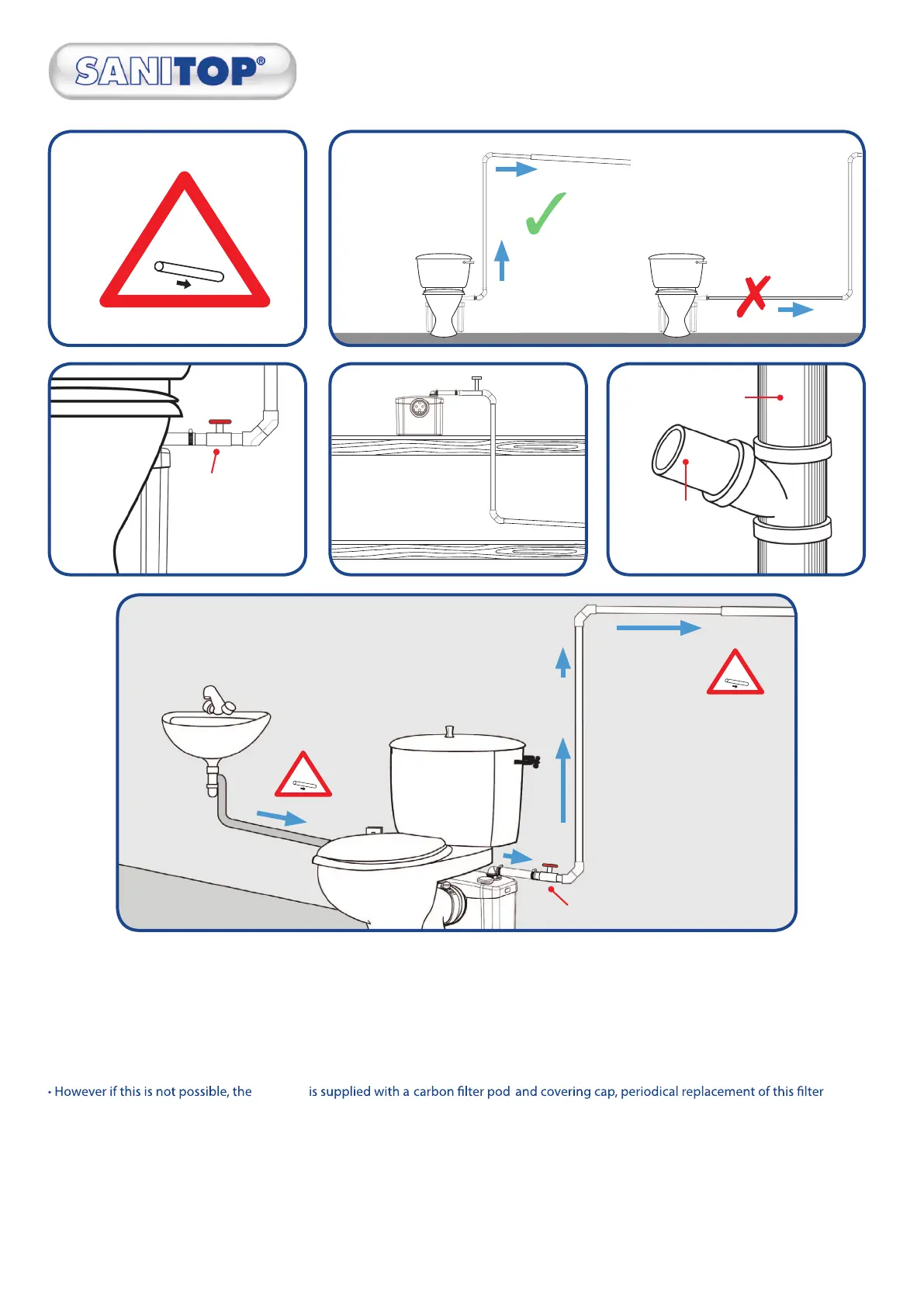 SANITOP®

• However if this is not possible, the is supplied with a carbon filter pod and covering cap, periodical replacement of this filter