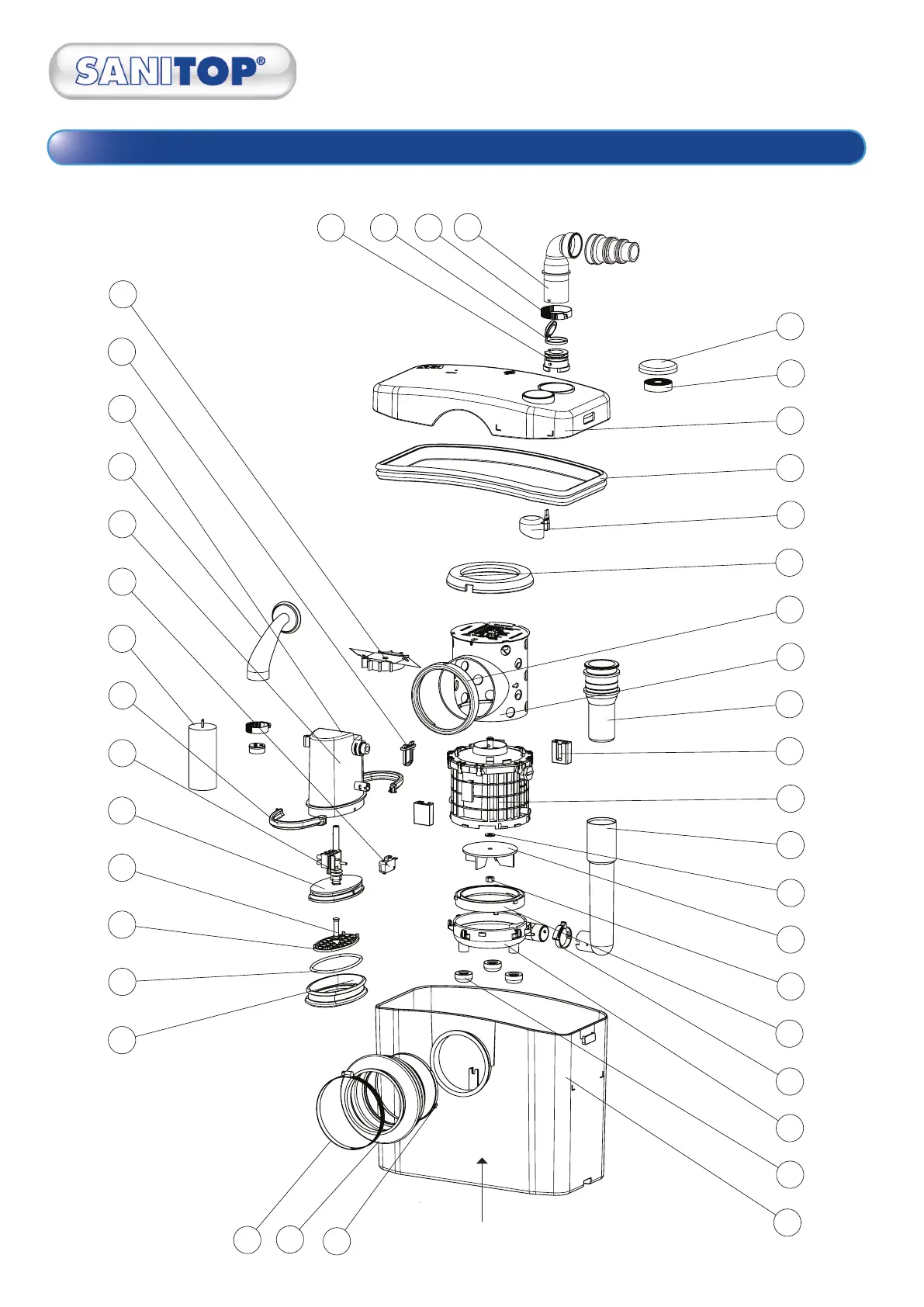 SANITOP®