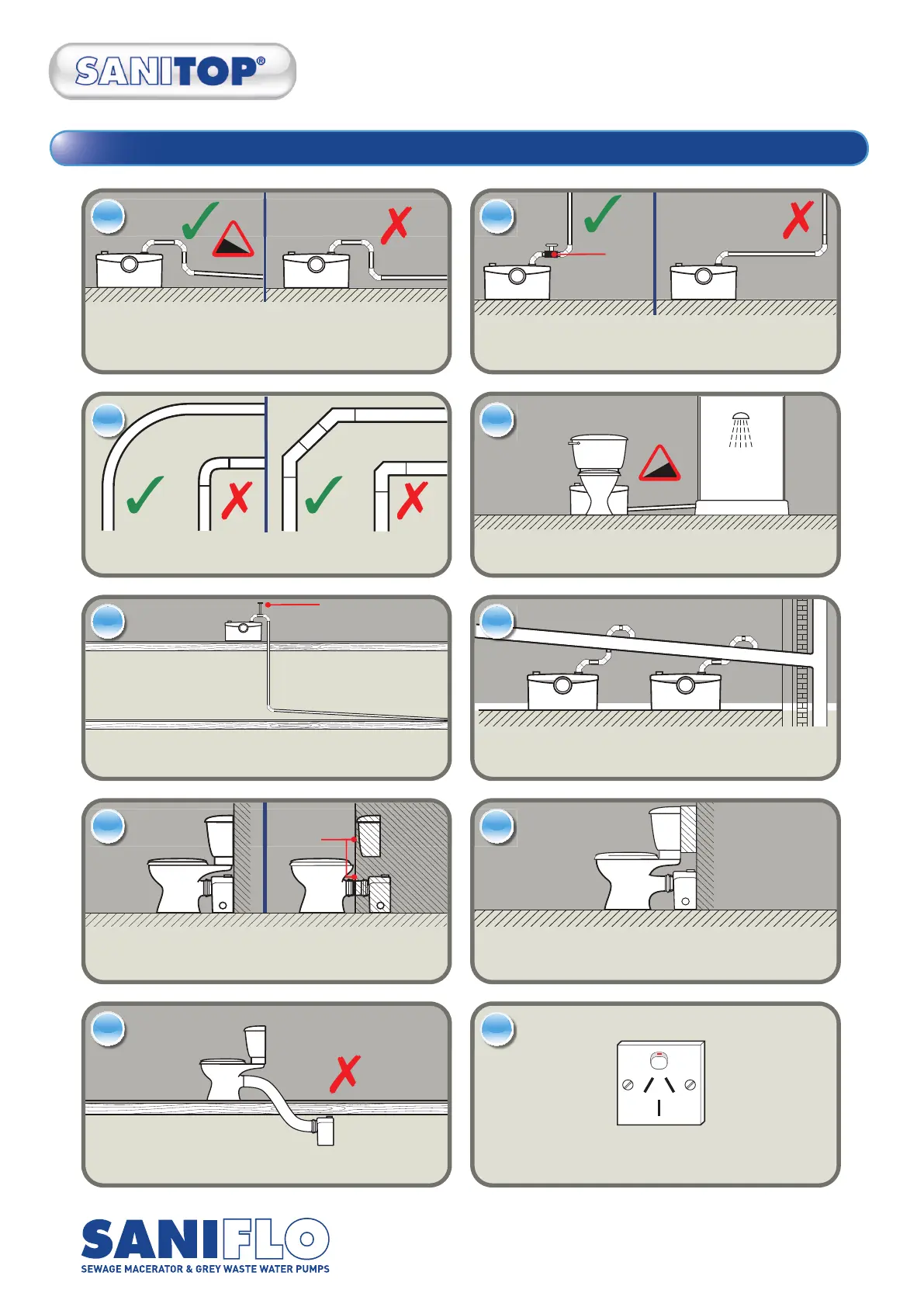 SANITOP®

SANIFLO
SEWAGE MACERATOR & GREY WASTE WATER PUMPS