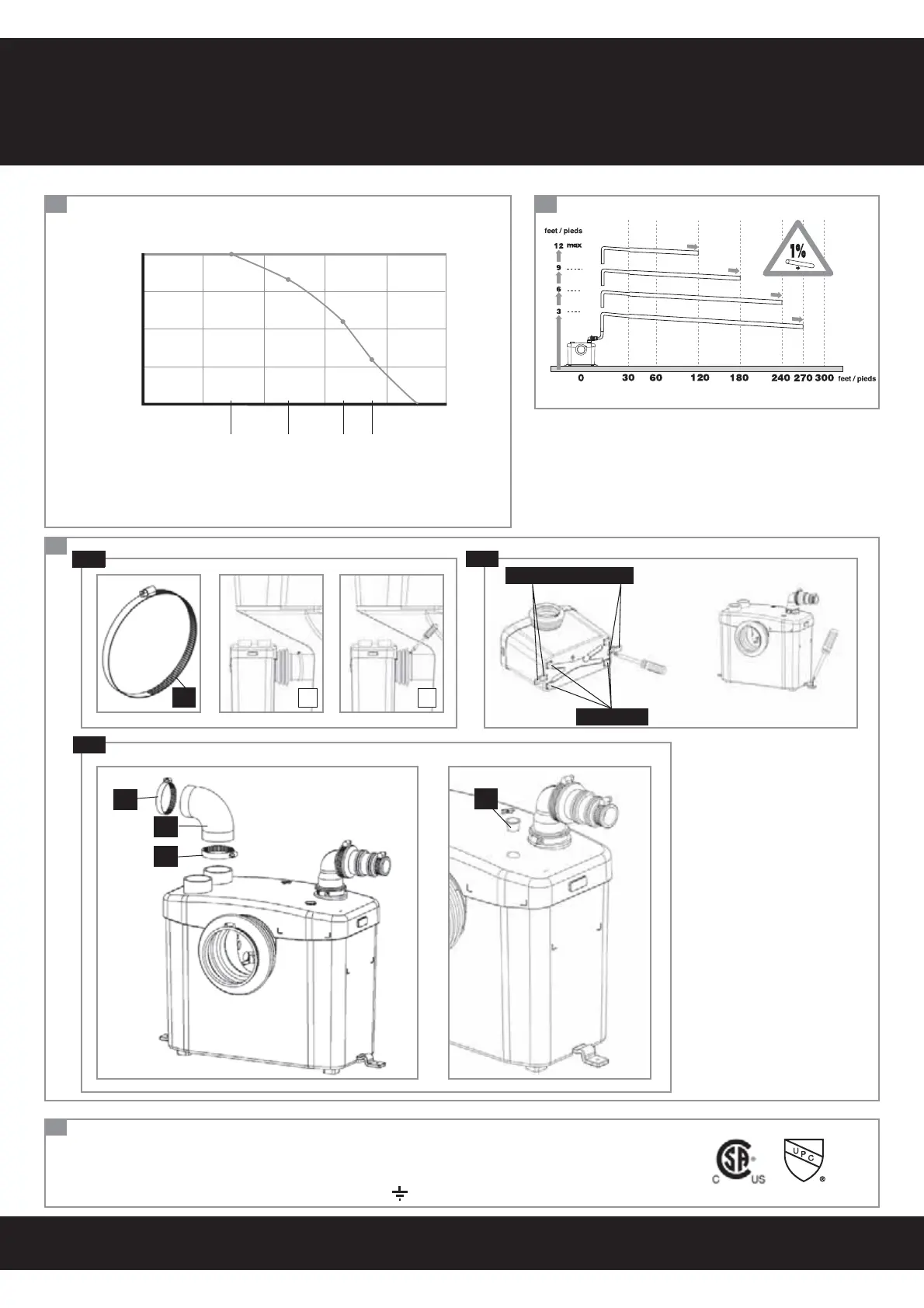 feet / pieds

12 max

9

6

3

1%

0 30 60 120 180 240 270 300 feet / pieds

C US

U P C

®