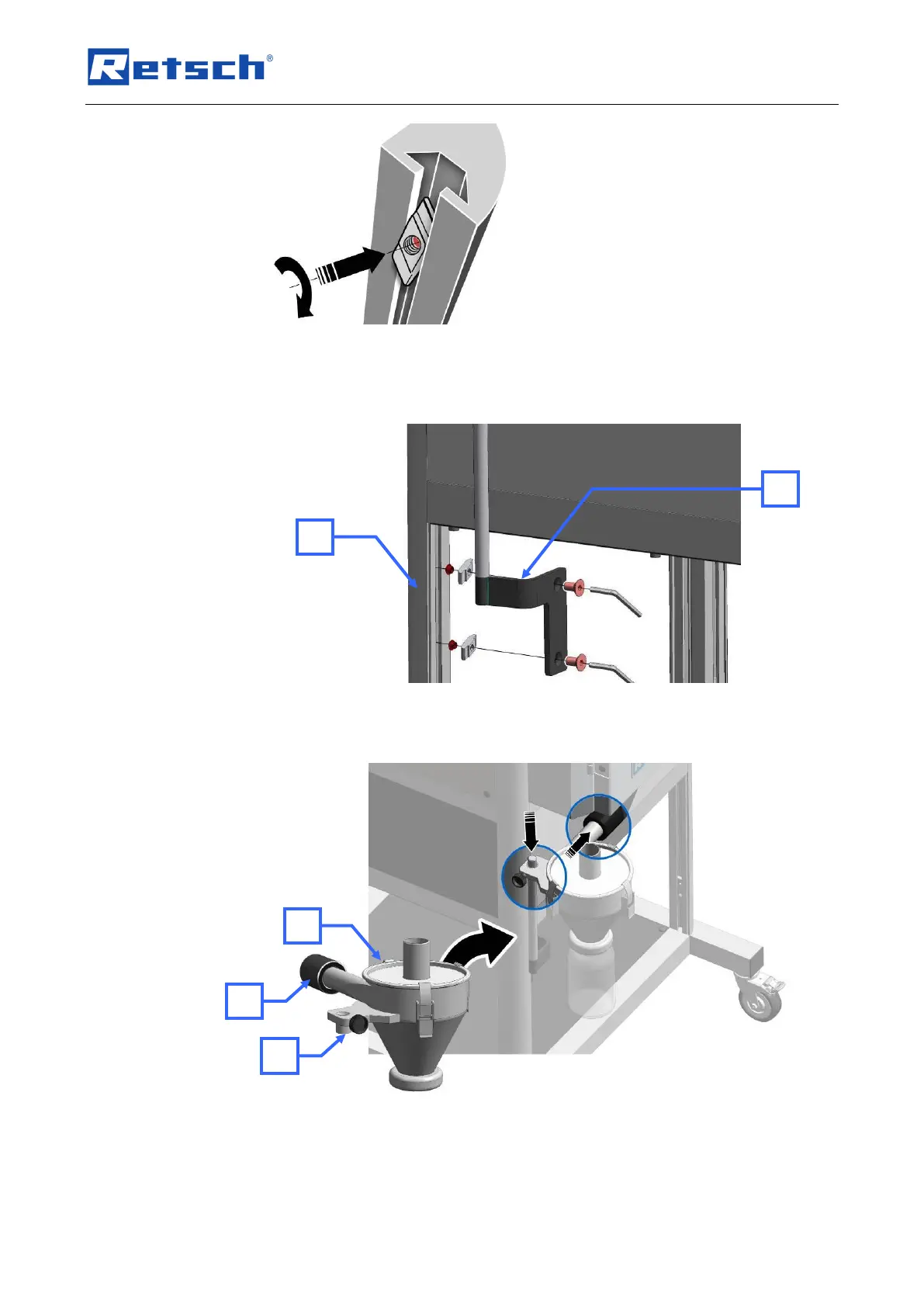 Retsch®