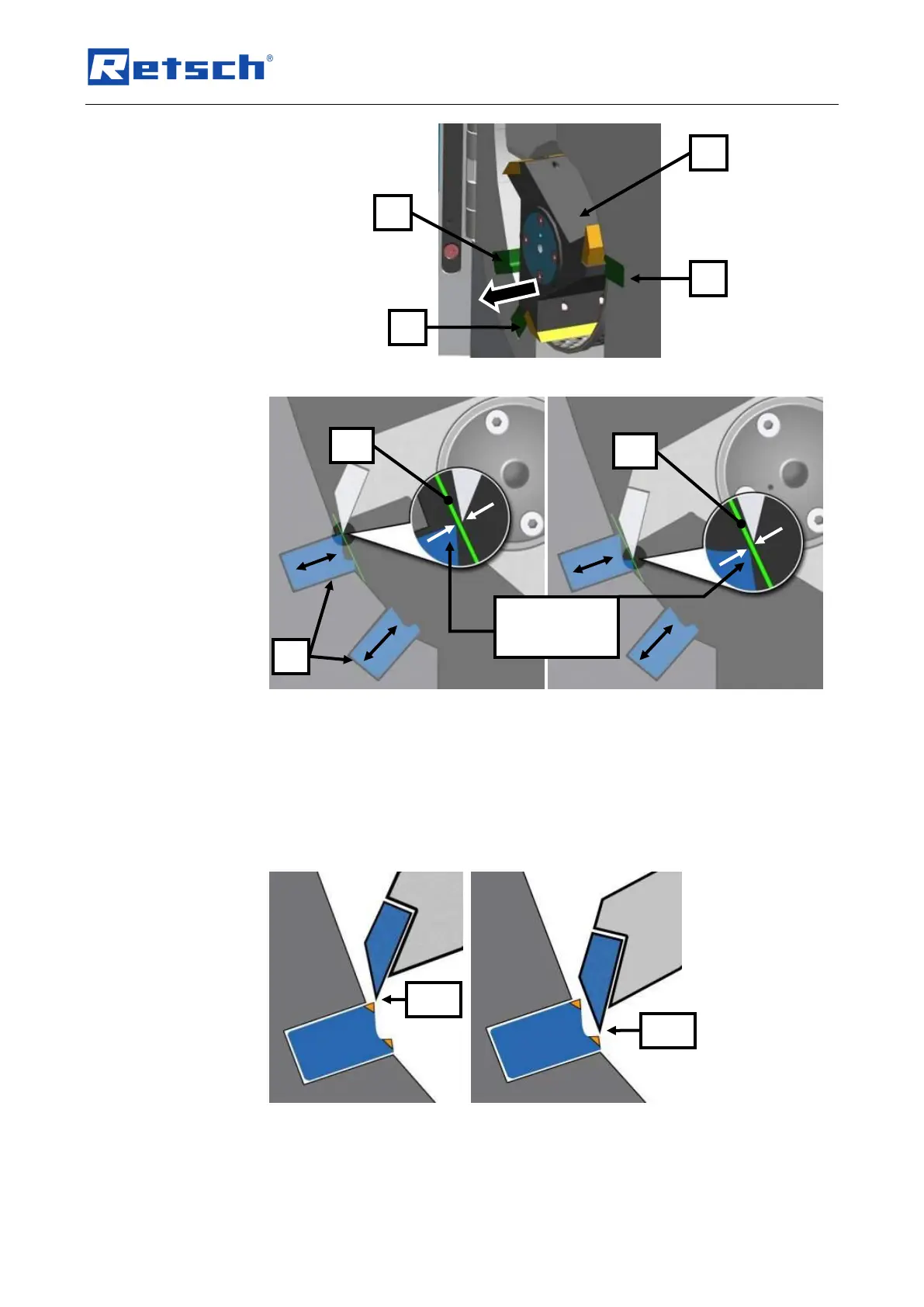 Retsch®