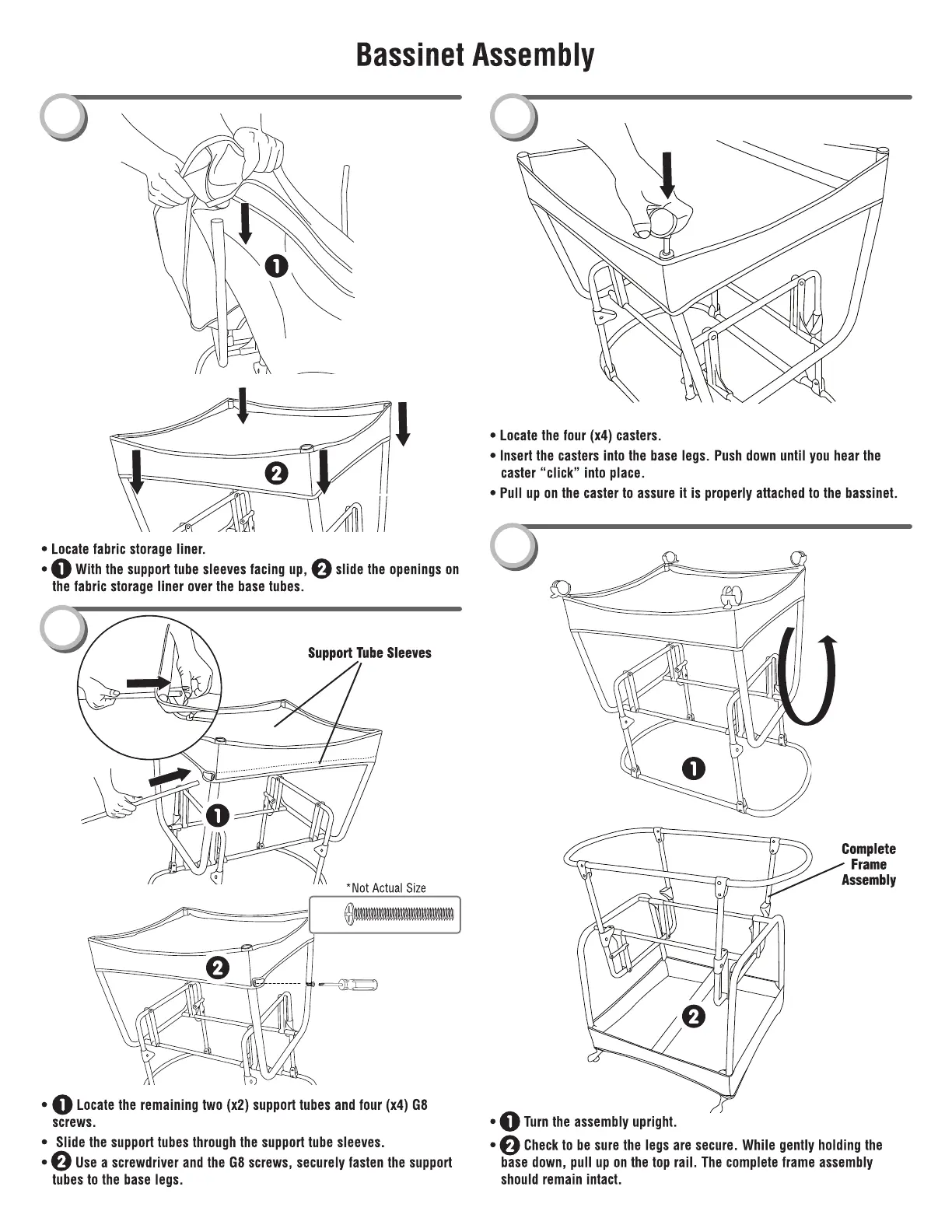 Bassinet Assembly

1

2

• Locate fabric storage liner.
• 1 With the support tube sleeves facing up, 2 slide the openings on the fabric storage liner over the base tubes.

Support Tube Sleeves

1

*Not Actual Size

2

• 1 Locate the remaining two (x2) support tubes and four (x4) G8 screws.
• Slide the support tubes through the support tube sleeves.
• 2 Use a screwdriver and the G8 screws, securely fasten the support tubes to the base legs.

• Locate the four (x4) casters.
• Insert the casters into the base legs. Push down until you hear the caster "click" into place.
• Pull up on the caster to assure it is properly attached to the bassinet.

1

Complete Frame Assembly

2

• 1 Turn the assembly upright.
• 2 Check to be sure the legs are secure. While gently holding the base down, pull up on the top rail. The complete frame assembly should remain intact.