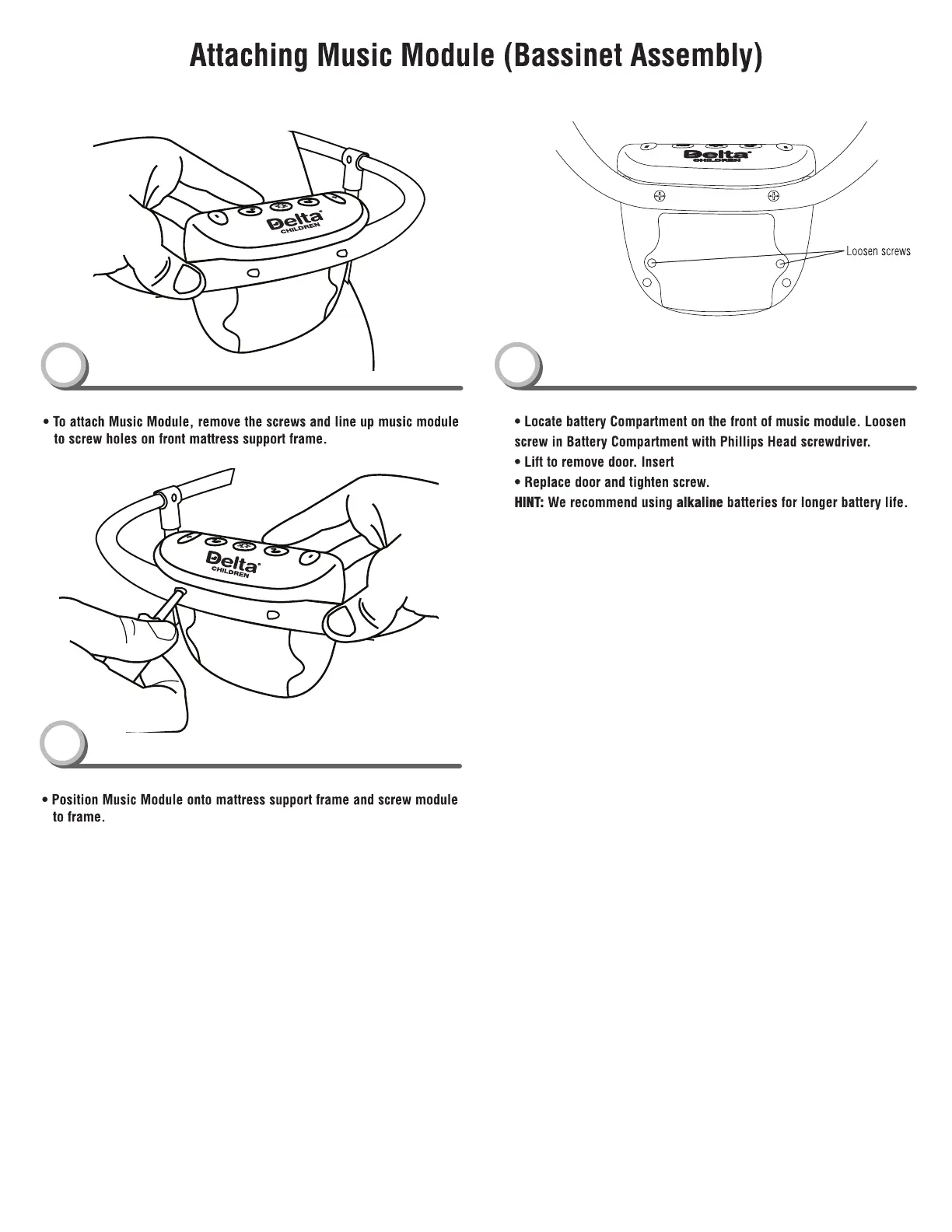 Attaching Music Module (Bassinet Assembly)

Delta CHILDREN

• To attach Music Module, remove the screws and line up music module to screw holes on front mattress support frame.

Delta CHILDREN

• Position Music Module onto mattress support frame and screw module to frame.

Delta CHILDREN

Loosen screws

• Locate battery Compartment on the front of music module. Loosen screw in Battery Compartment with Phillips Head screwdriver.
• Lift to remove door. Insert
• Replace door and tighten screw.
HINT: We recommend using alkaline batteries for longer battery life.