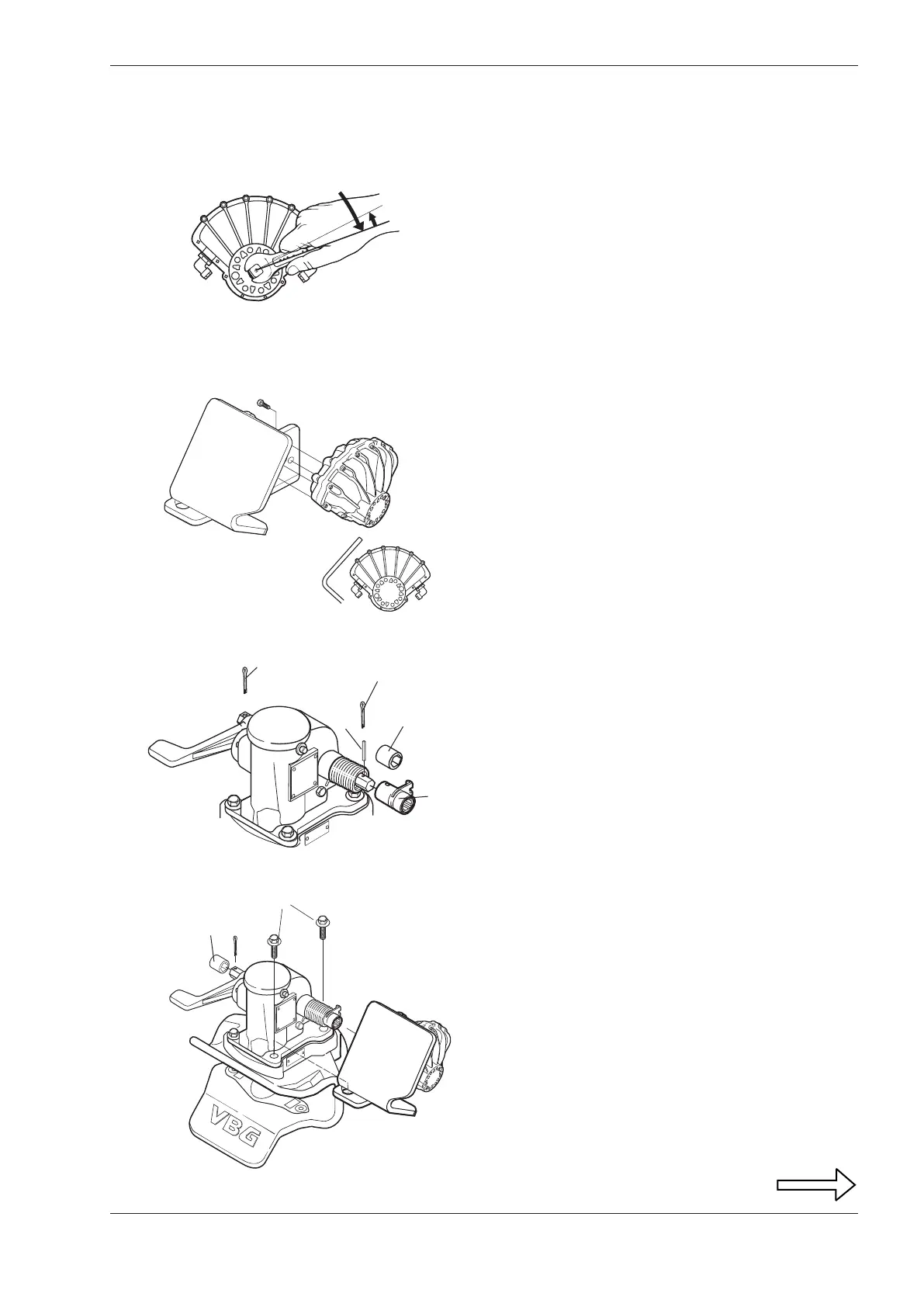 VBG