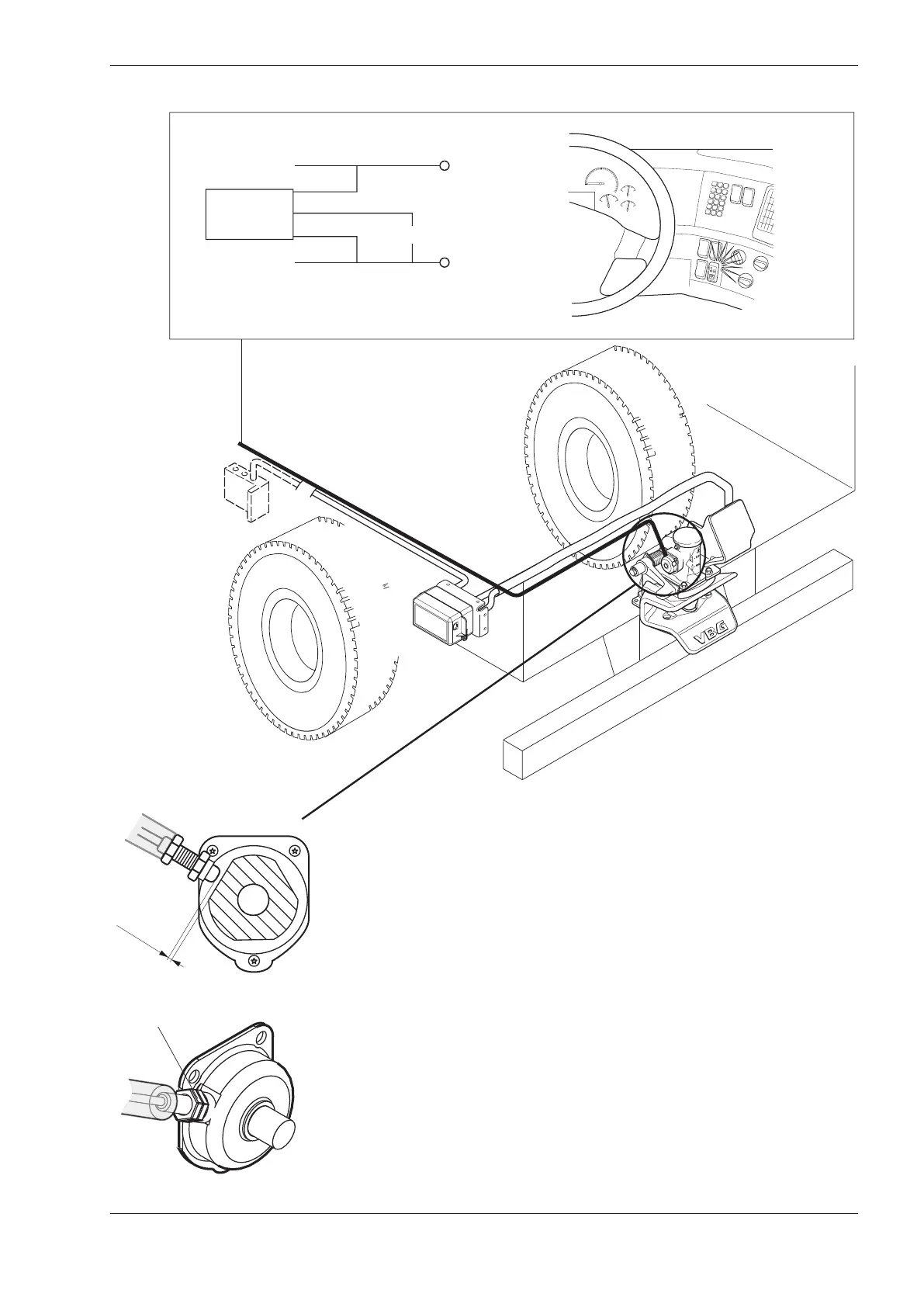 VBG