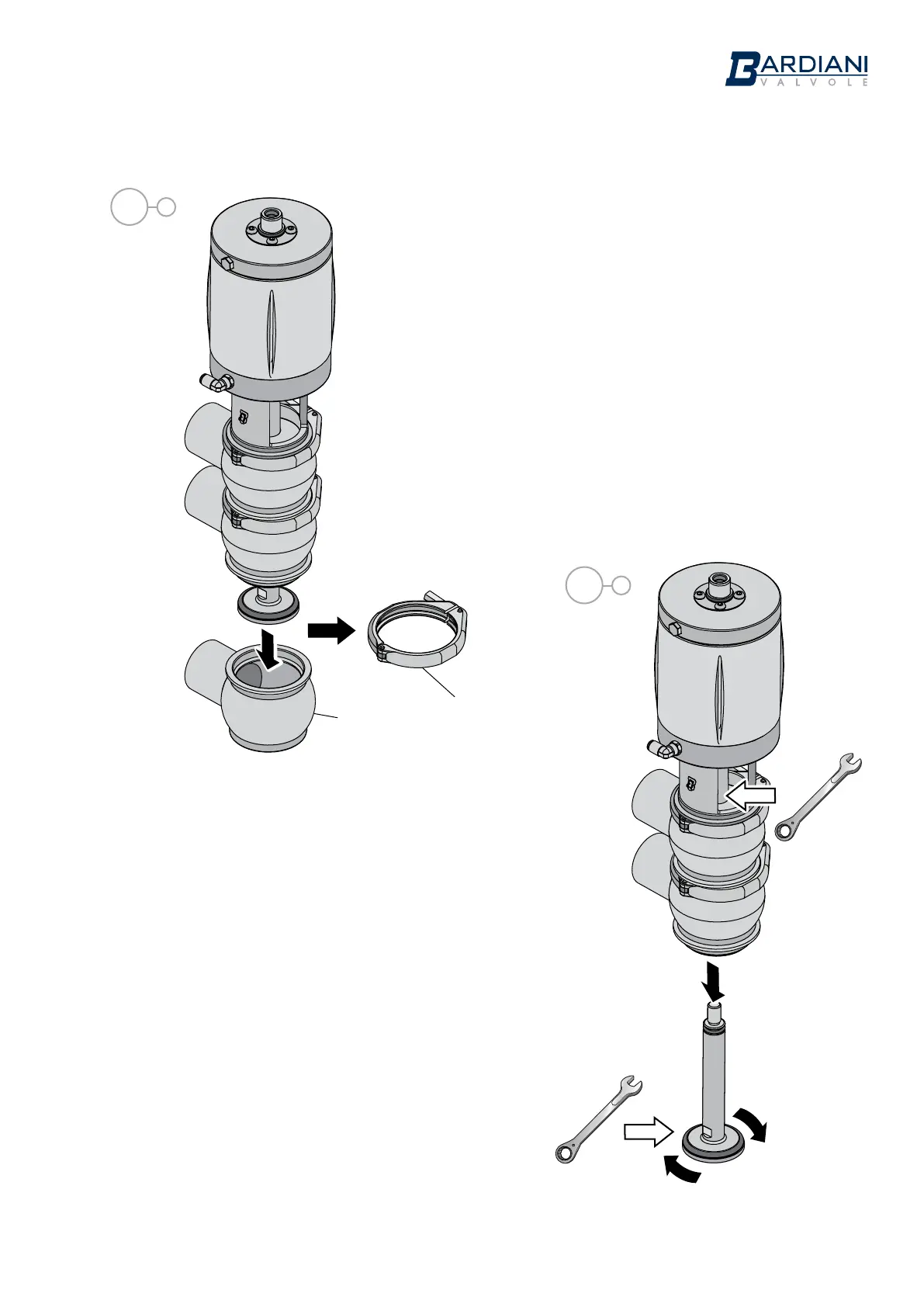 BARDIANI
VALVOLE