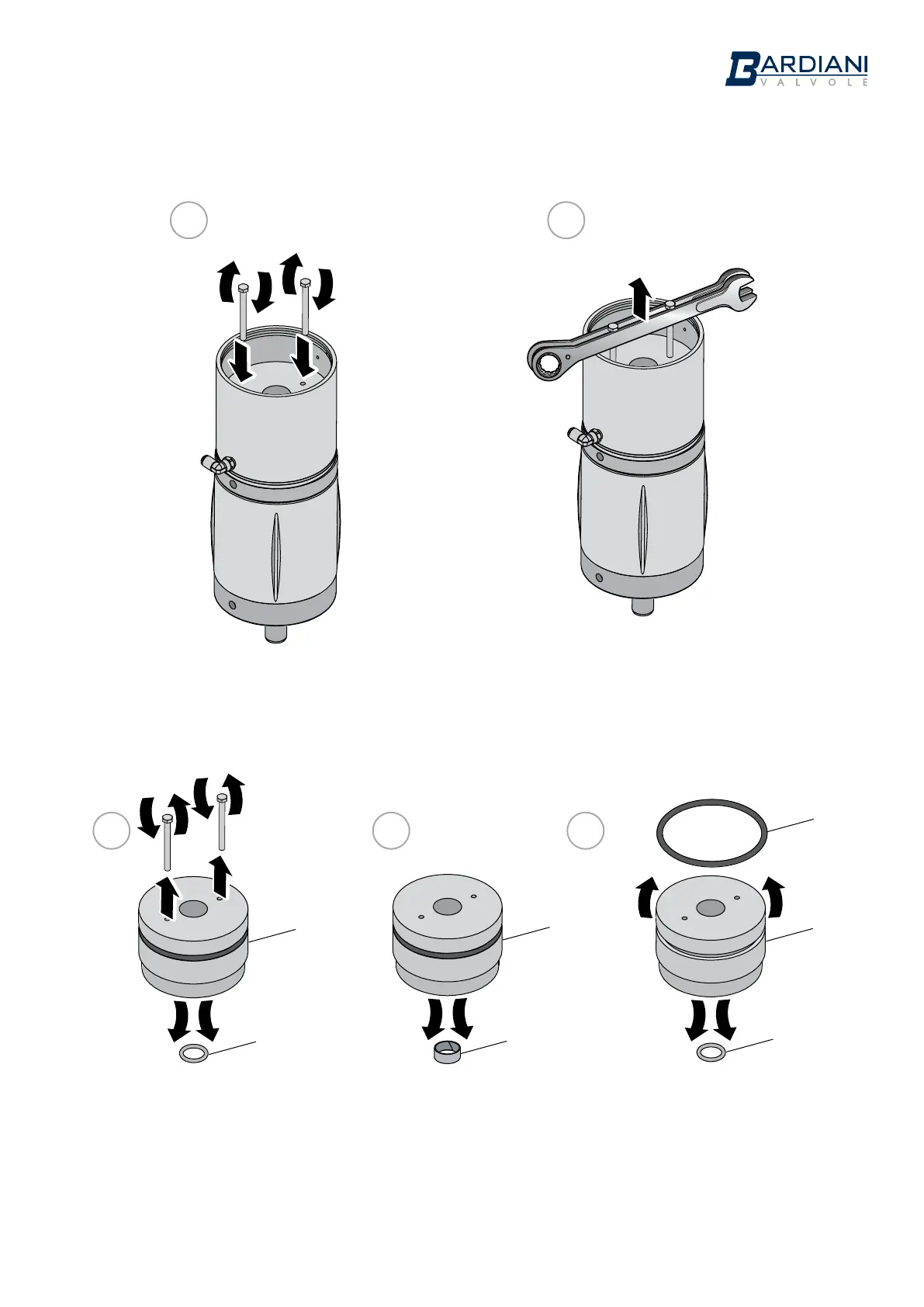 BARDIANI
VALVOLE