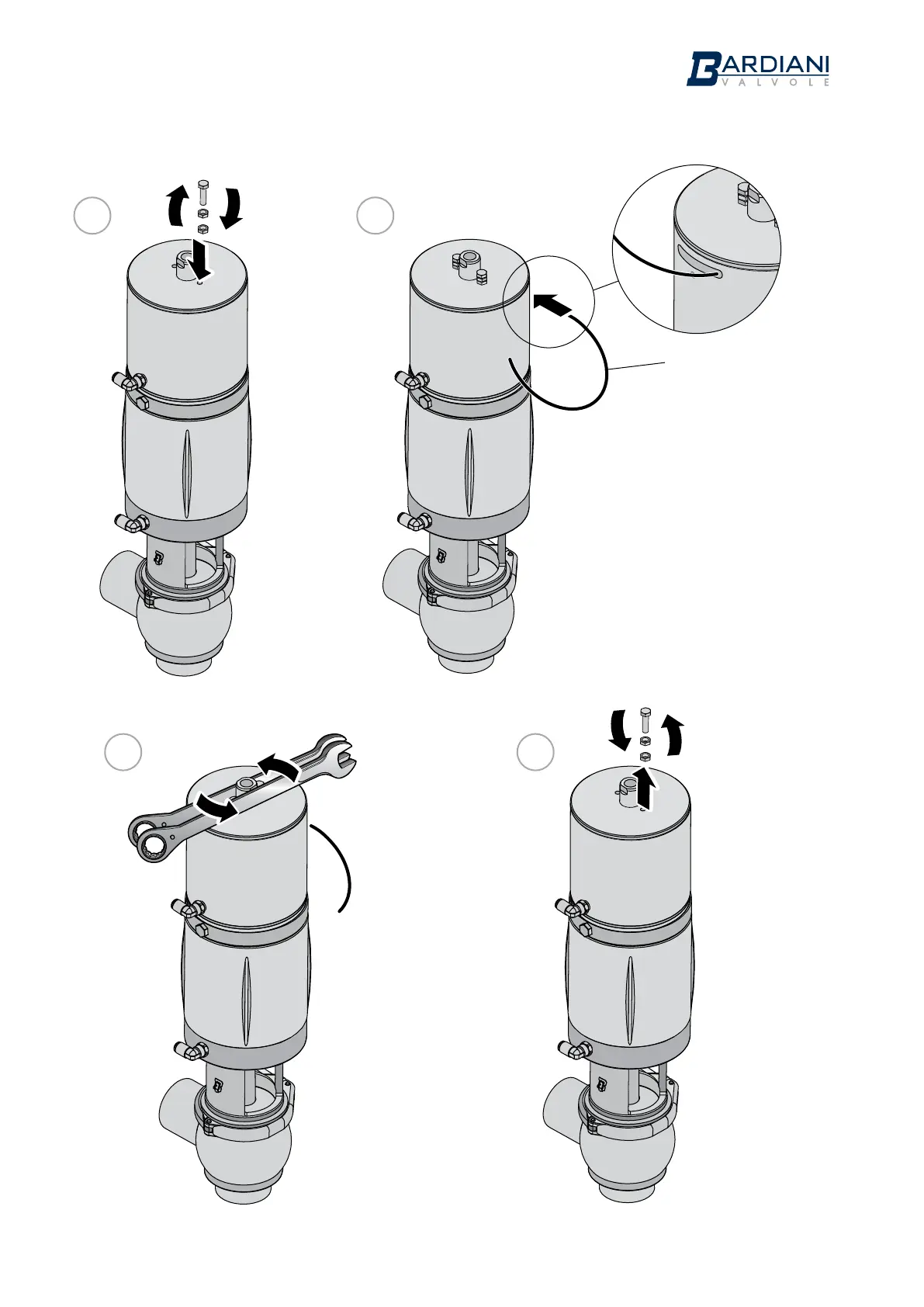 BARDIANI
VALVOLE