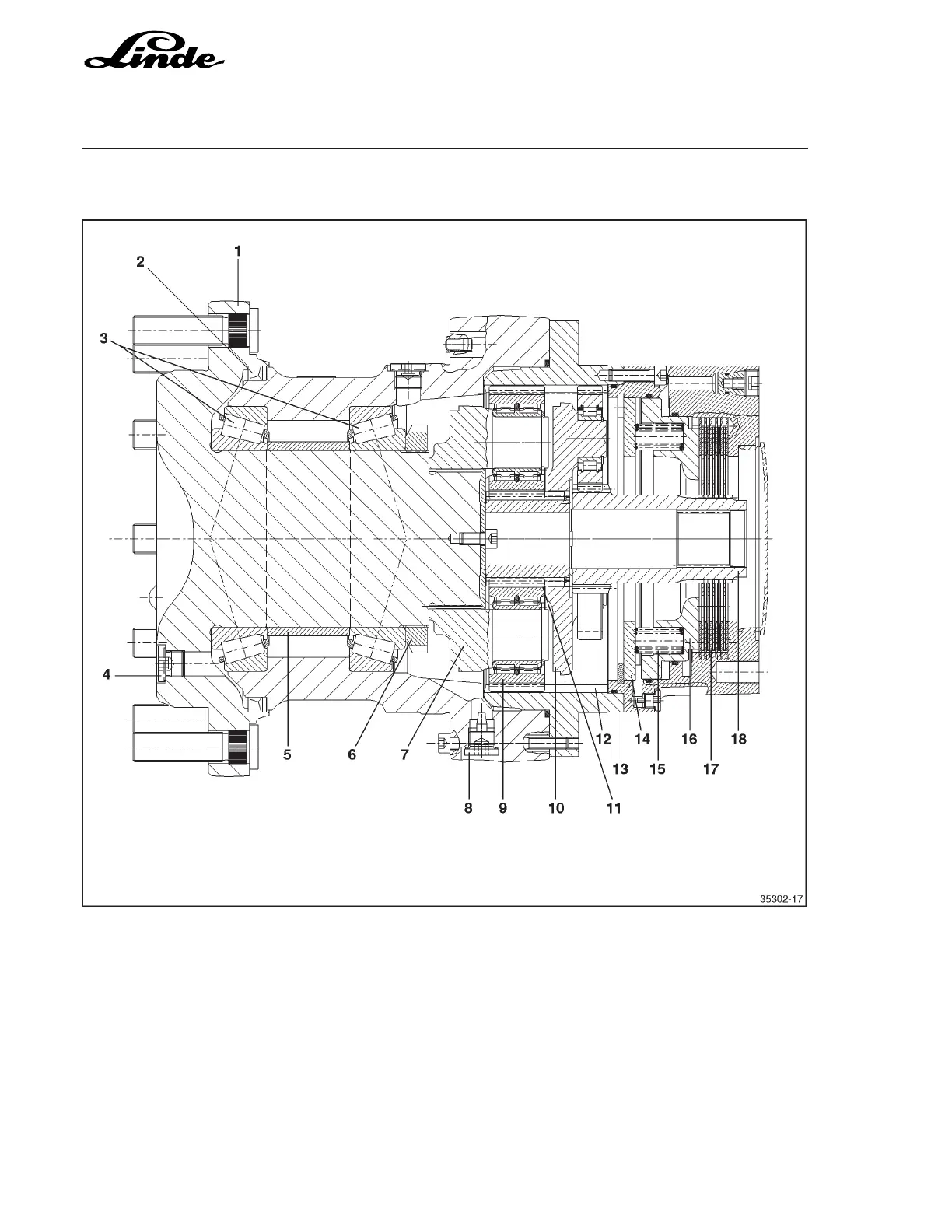 Linde

1
2
3
4
5
6
7
8
9
10
11
12
13
14
15
16
17
18

35302-17