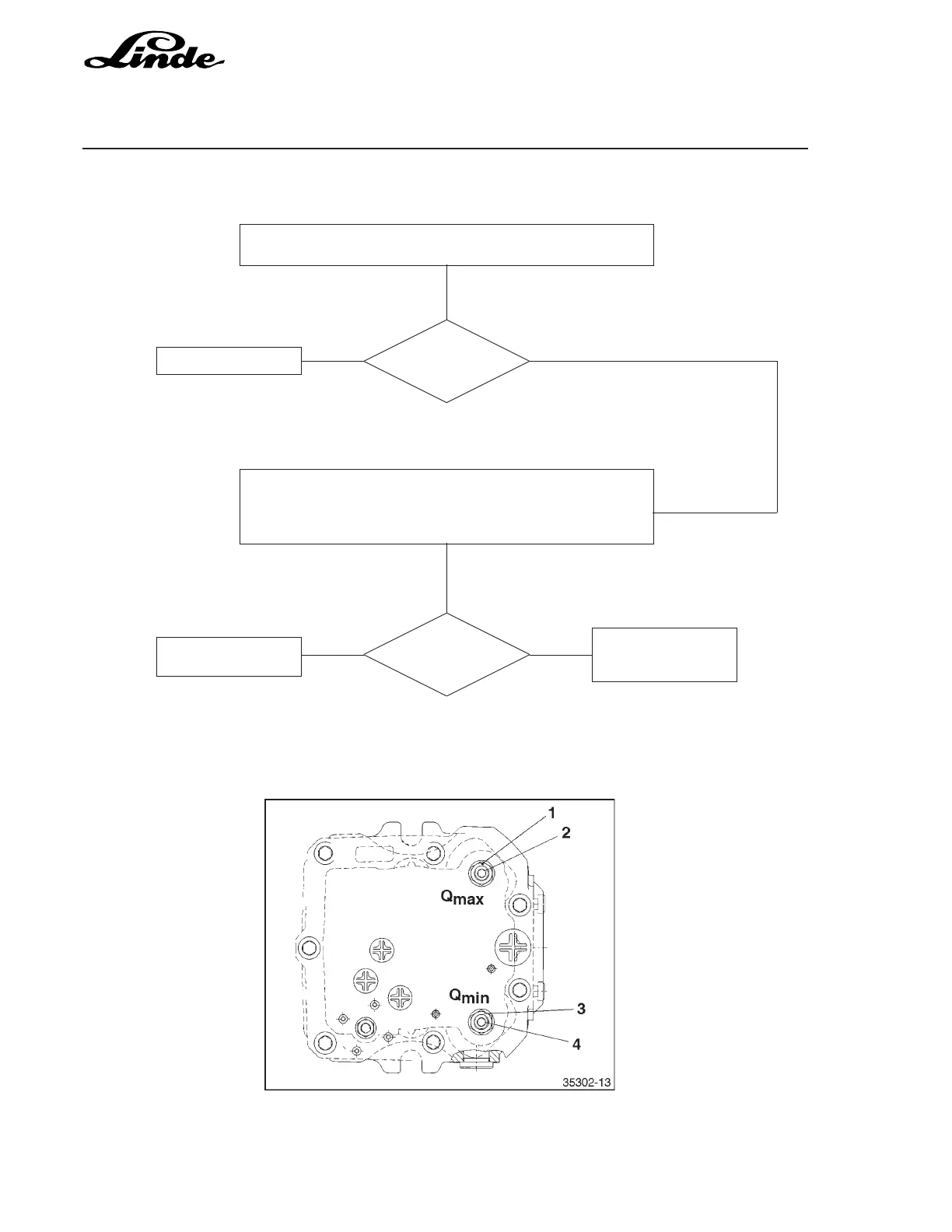 Linde

1
2
$Q_{max}$
$Q_{min}$
3
4
35302-13