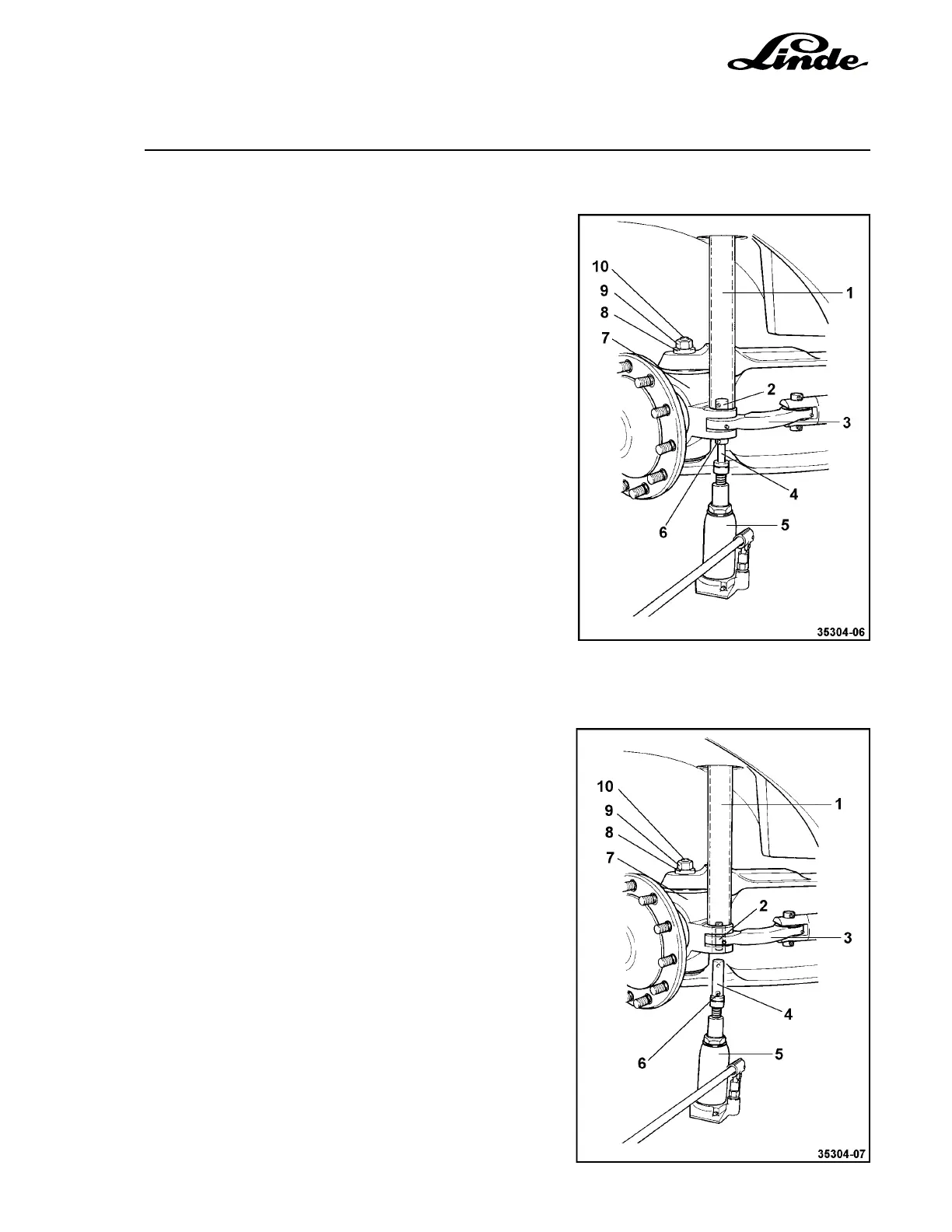 Linde

10
9
8
7
1
2
3
4
6
5
35304-06

10
9
8
7
1
2
3
4
6
5
35304-07