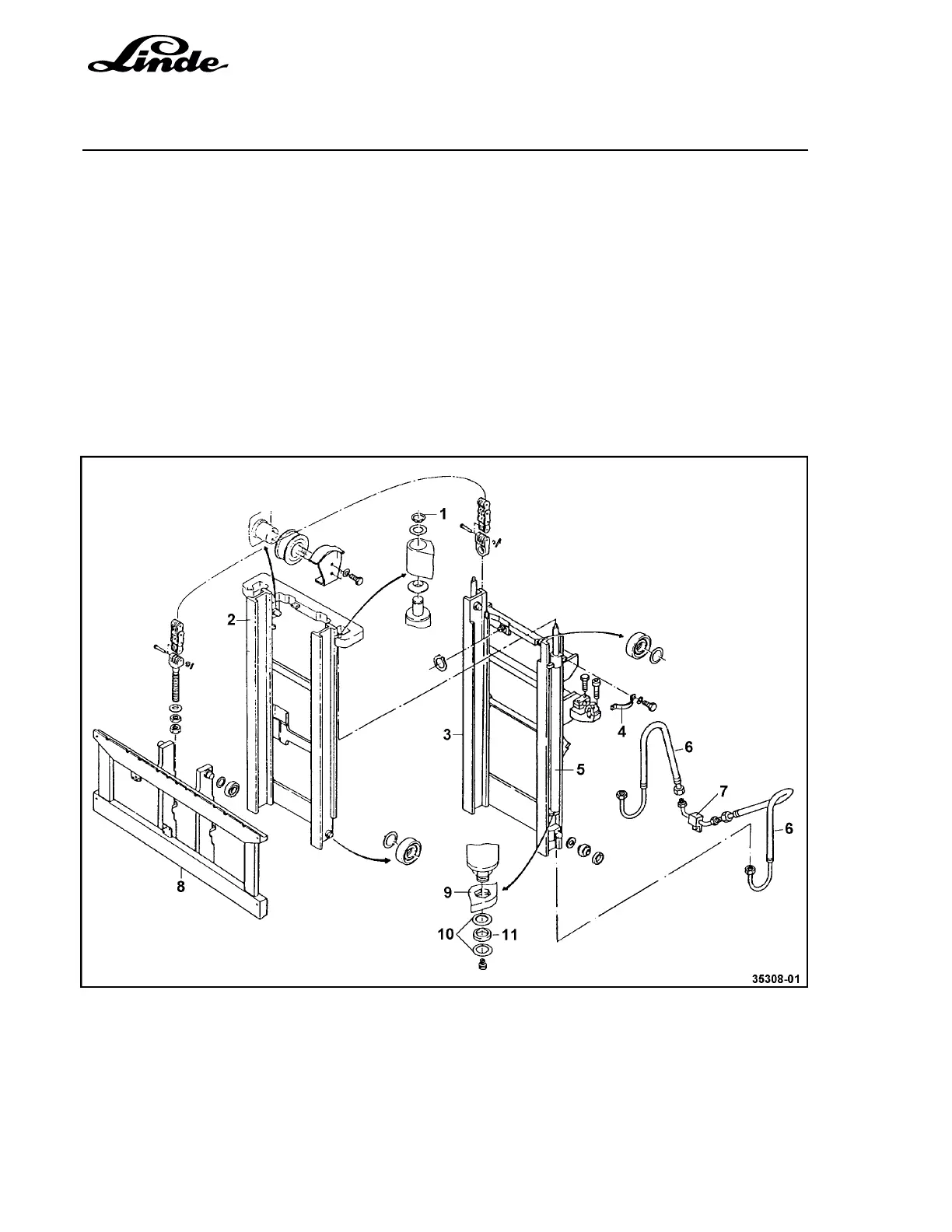 Linde

1
2
3
4
5
6
7
6
8
9
10
11
35308-01