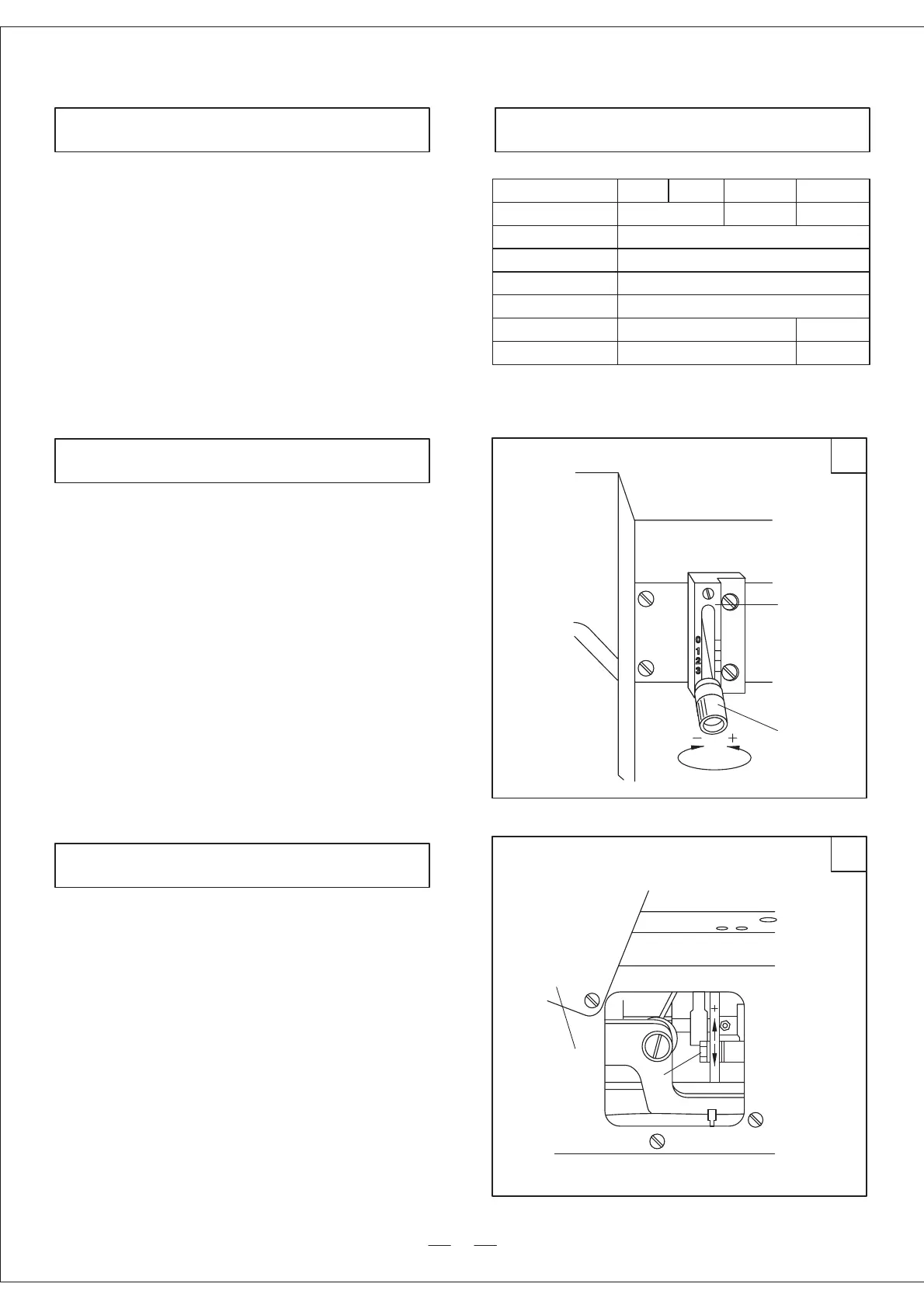 0
1
2
3

−
+

+