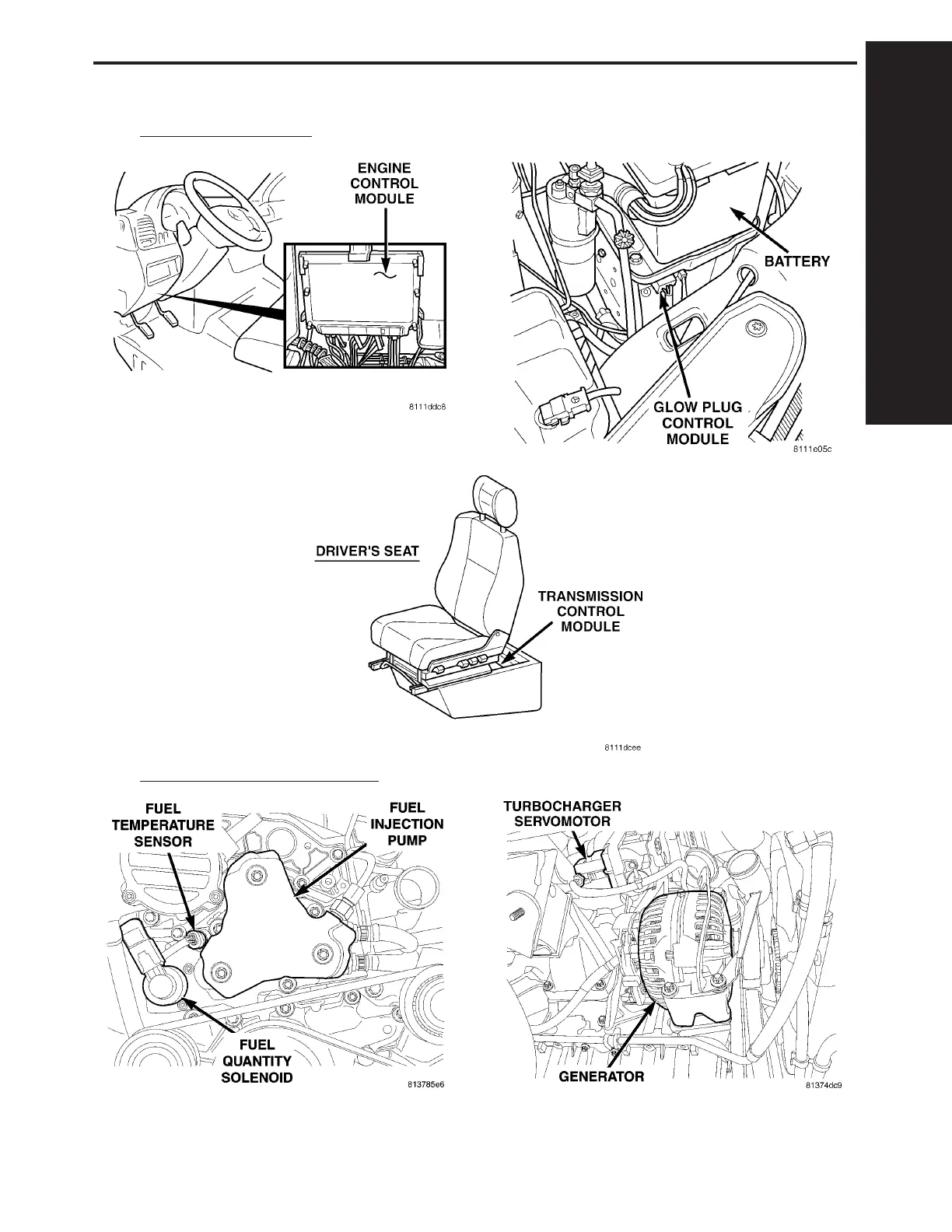 ENGINE CONTROL MODULE

8111ddc8

BATTERY

GLOW PLUG CONTROL MODULE

8111e05c

DRIVER'S SEAT

TRANSMISSION CONTROL MODULE

8111dcee

FUEL TEMPERATURE SENSOR

FUEL INJECTION PUMP

FUEL QUANTITY SOLENOID

813785e6

TURBOCHARGER SERVOMOTOR

GENERATOR

81374dc9