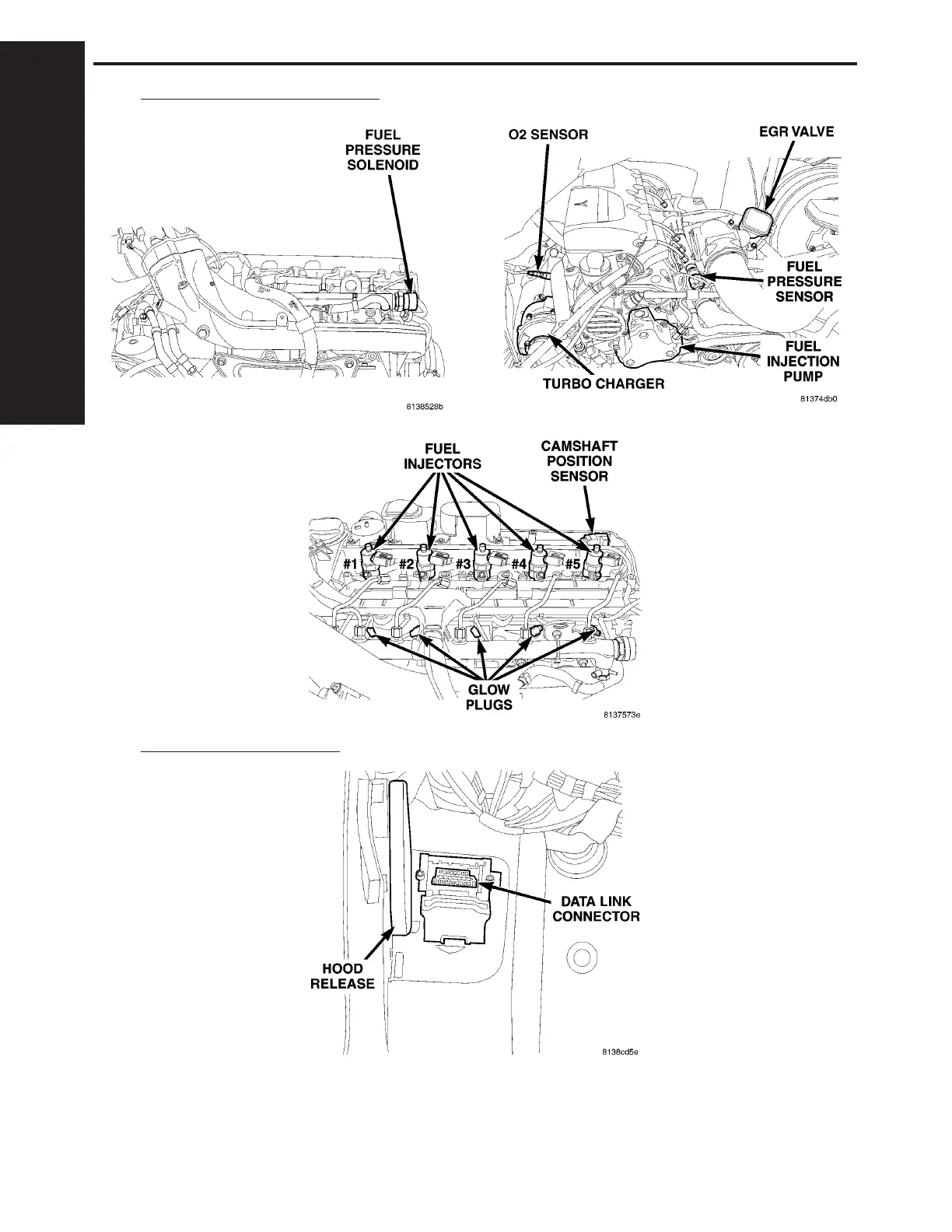 FUEL PRESSURE SOLENOID

8138528b

O2 SENSOR

EGR VALVE

FUEL PRESSURE SENSOR

FUEL INJECTION PUMP

TURBO CHARGER

81374db0

FUEL INJECTORS

CAMSHAFT POSITION SENSOR

#1 #2 #3 #4 #5

GLOW PLUGS

8137573e

DATA LINK CONNECTOR

HOOD RELEASE

8138cd5e