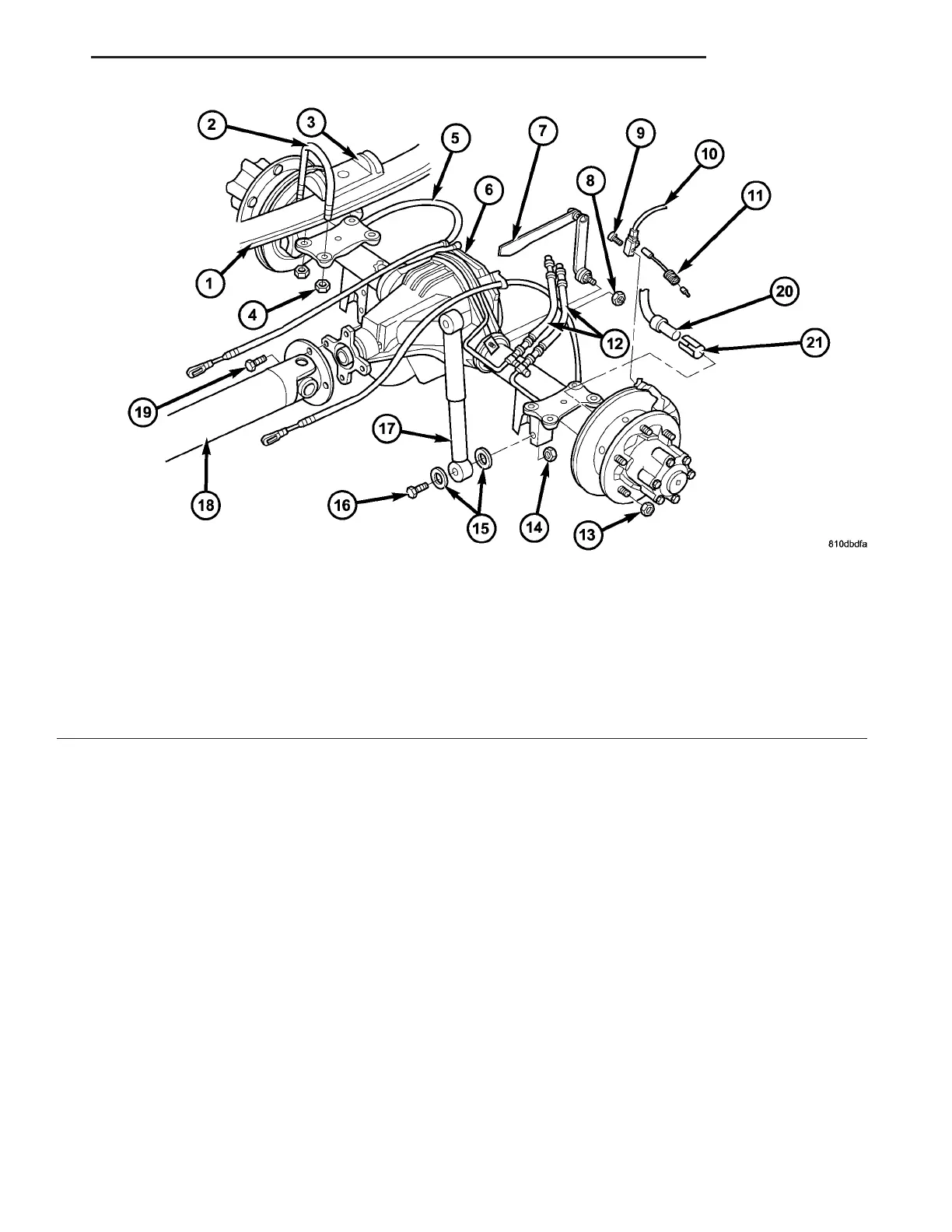 2
3
5
7
9
10
6
8
11
1
4
12
20
21
19
17
18
16
15
14
13
810dbdfa