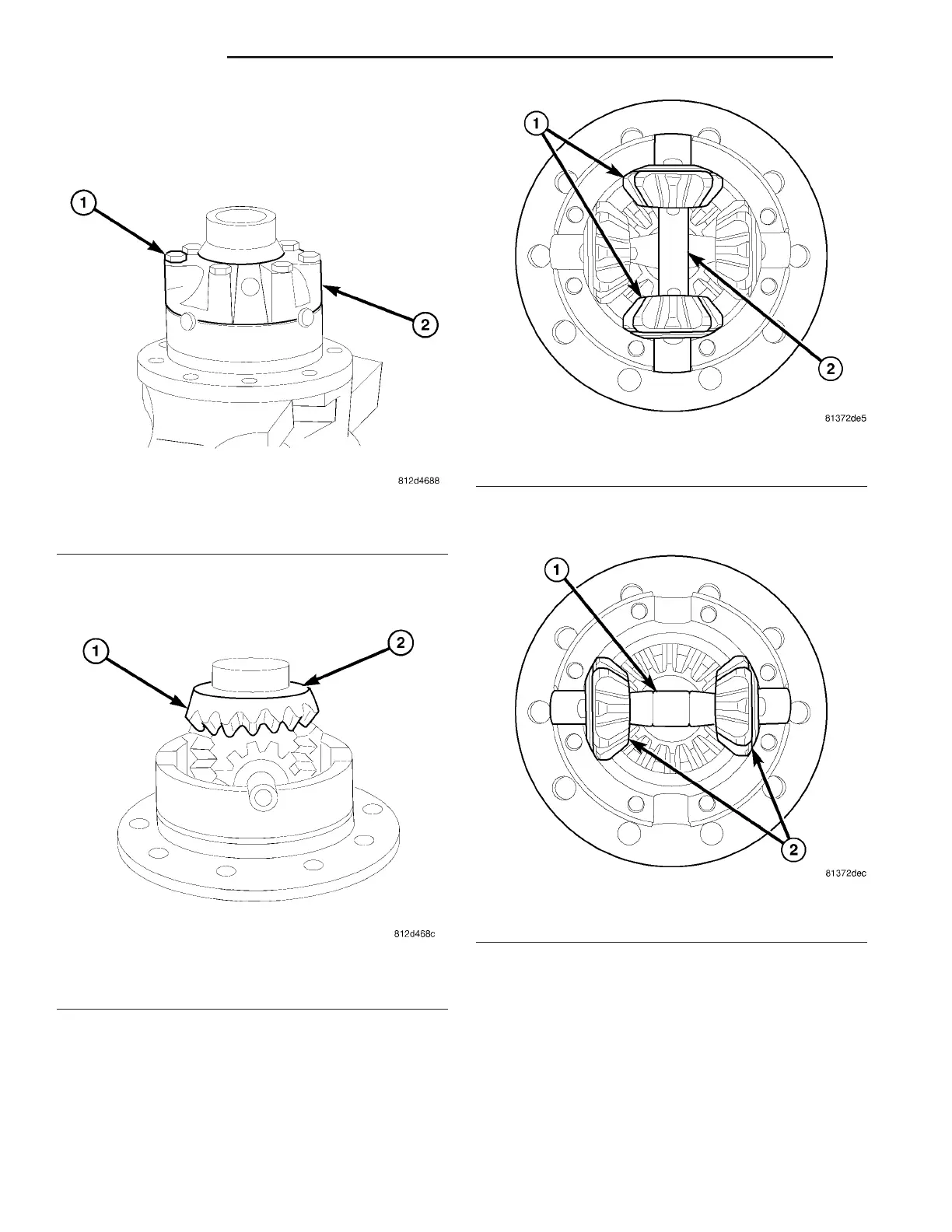 1

2

812d4688

1

2

812d468c

1

2

81372de5

1

2

81372dec